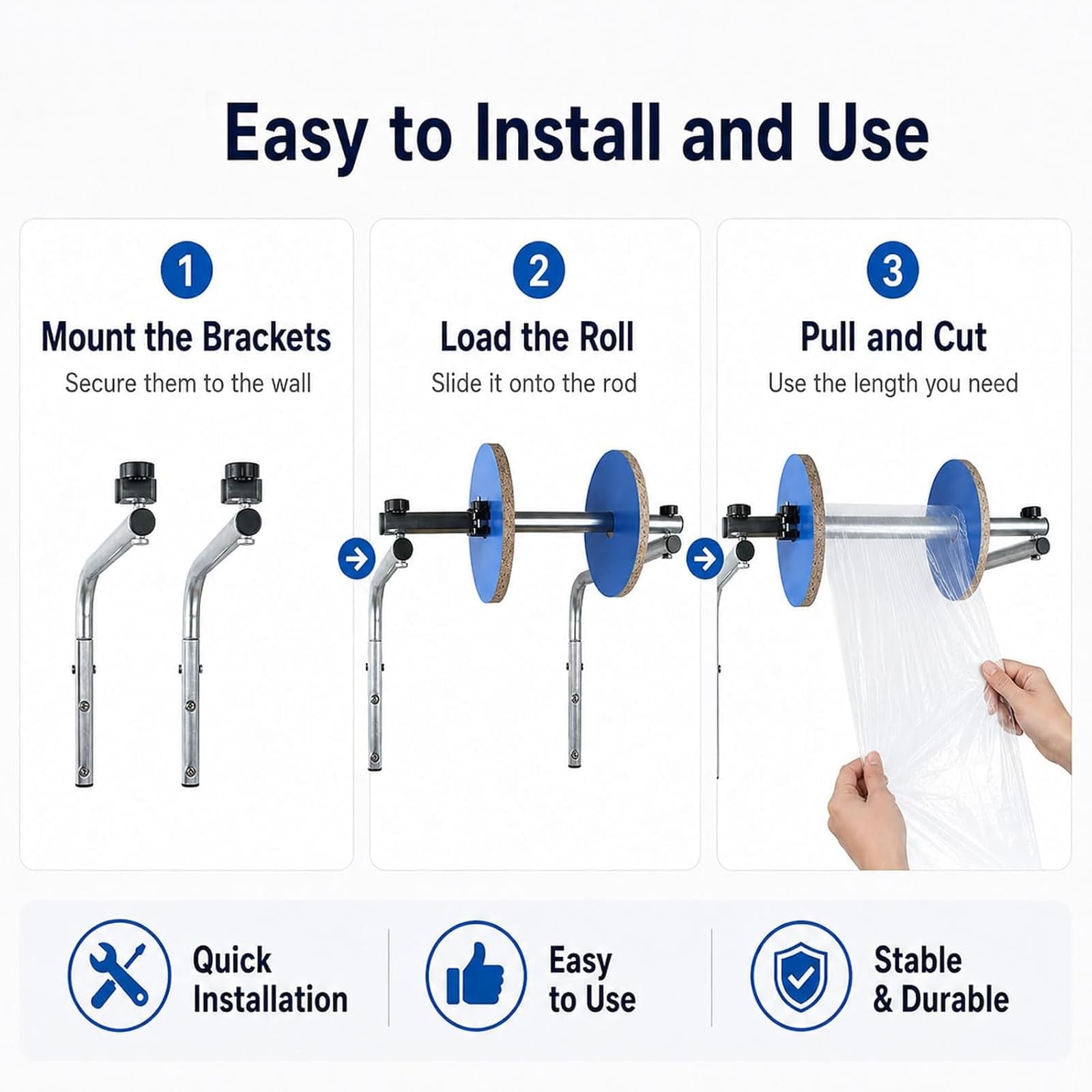 Easy to Install and Use

1

Mount the Brackets

Secure them to the wall

2

Load the Roll

Slide it onto the rod

3

Pull and Cut

Use the length you need

Quick Installation

Easy to Use

Stable & Durable