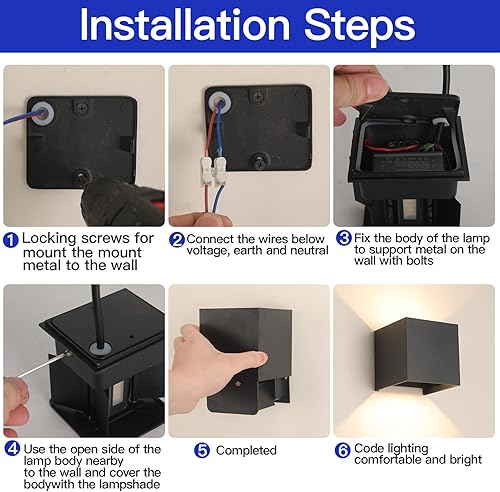 Installation Steps

1 Locking screws for mount the mount metal to the wall

2 Connect the wires below voltage, earth and neutral

3 Fix the body of the lamp to support metal on the wall with bolts

4 Use the open side of the lamp body nearby to the wall and cover the bodywith the lampshade

5 Completed

6 Code lighting comfortable and bright