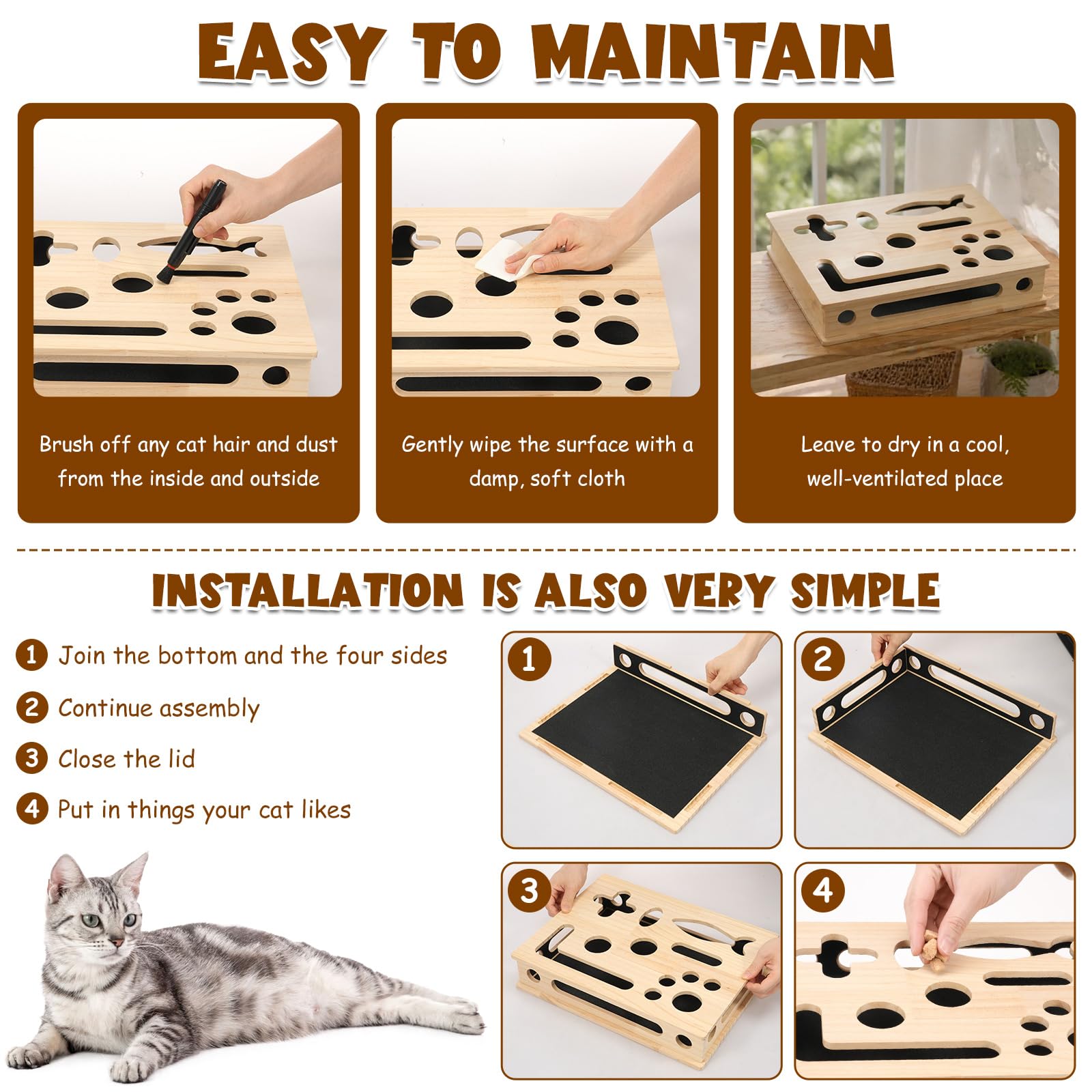 EASY TO MAINTAIN

Brush off any cat hair and dust from the inside and outside

Gently wipe the surface with a damp, soft cloth

Leave to dry in a cool, well-ventilated place

INSTALLATION IS ALSO VERY SIMPLE

1 Join the bottom and the four sides

2 Continue assembly

3 Close the lid

4 Put in things your cat likes

1

2

3

4