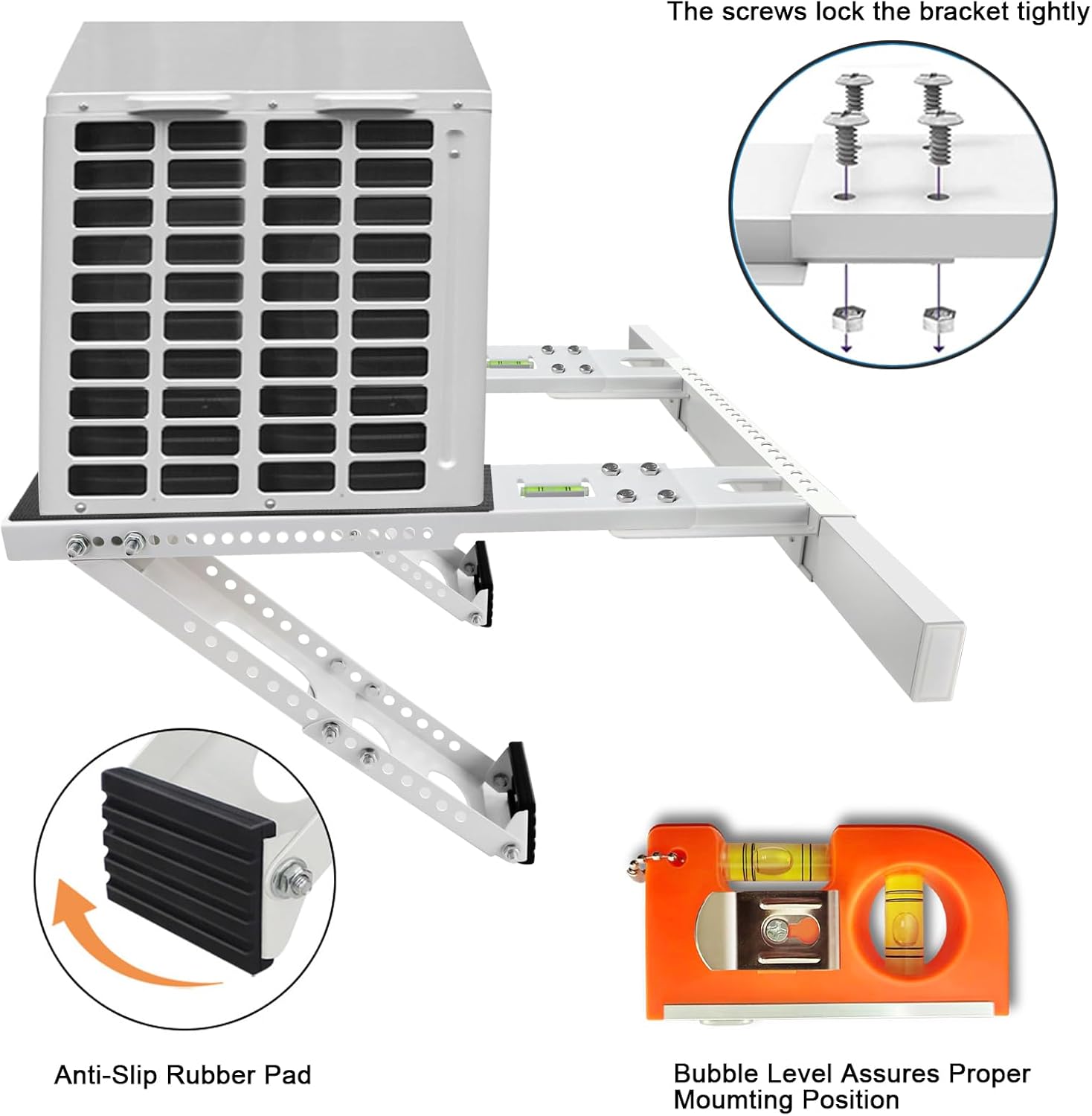 The screws lock the bracket tightly

Anti-Slip Rubber Pad

Bubble Level Assures Proper Moumting Position