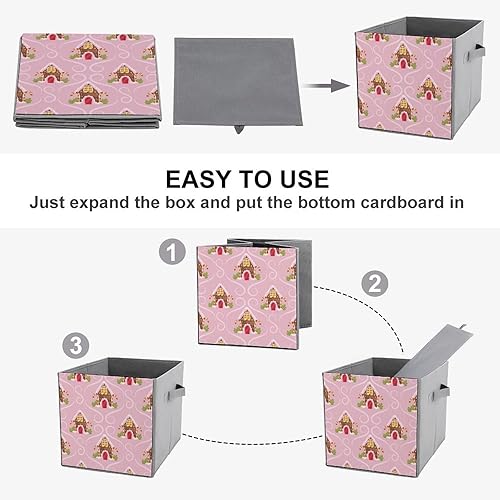 EASY TO USE
Just expand the box and put the bottom cardboard in

1

2

3