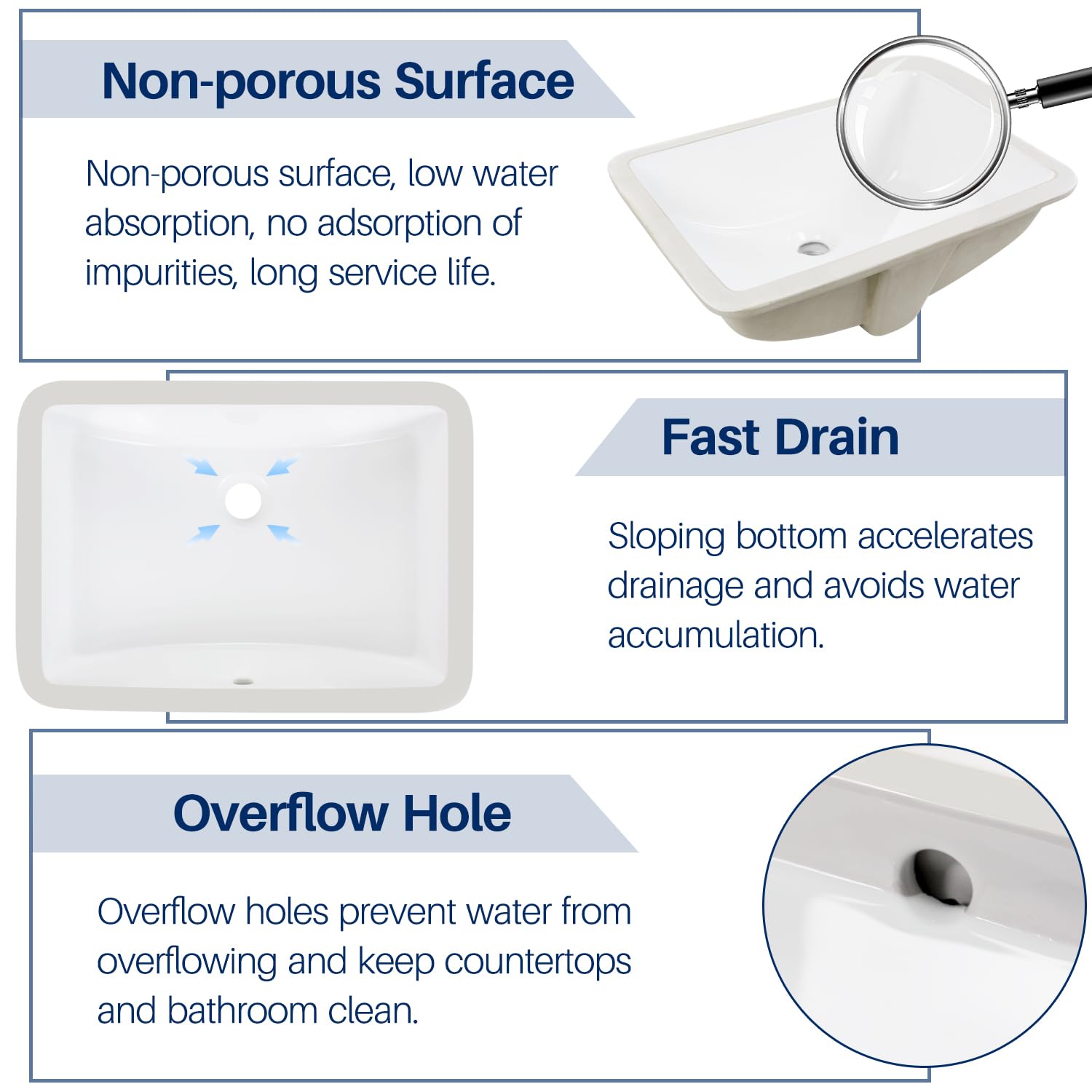 Non-porous Surface

Non-porous surface, low water absorption, no adsorption of impurities, long service life.

Fast Drain

Sloping bottom accelerates drainage and avoids water accumulation.

Overflow Hole

Overflow holes prevent water from overflowing and keep countertops and bathroom clean.