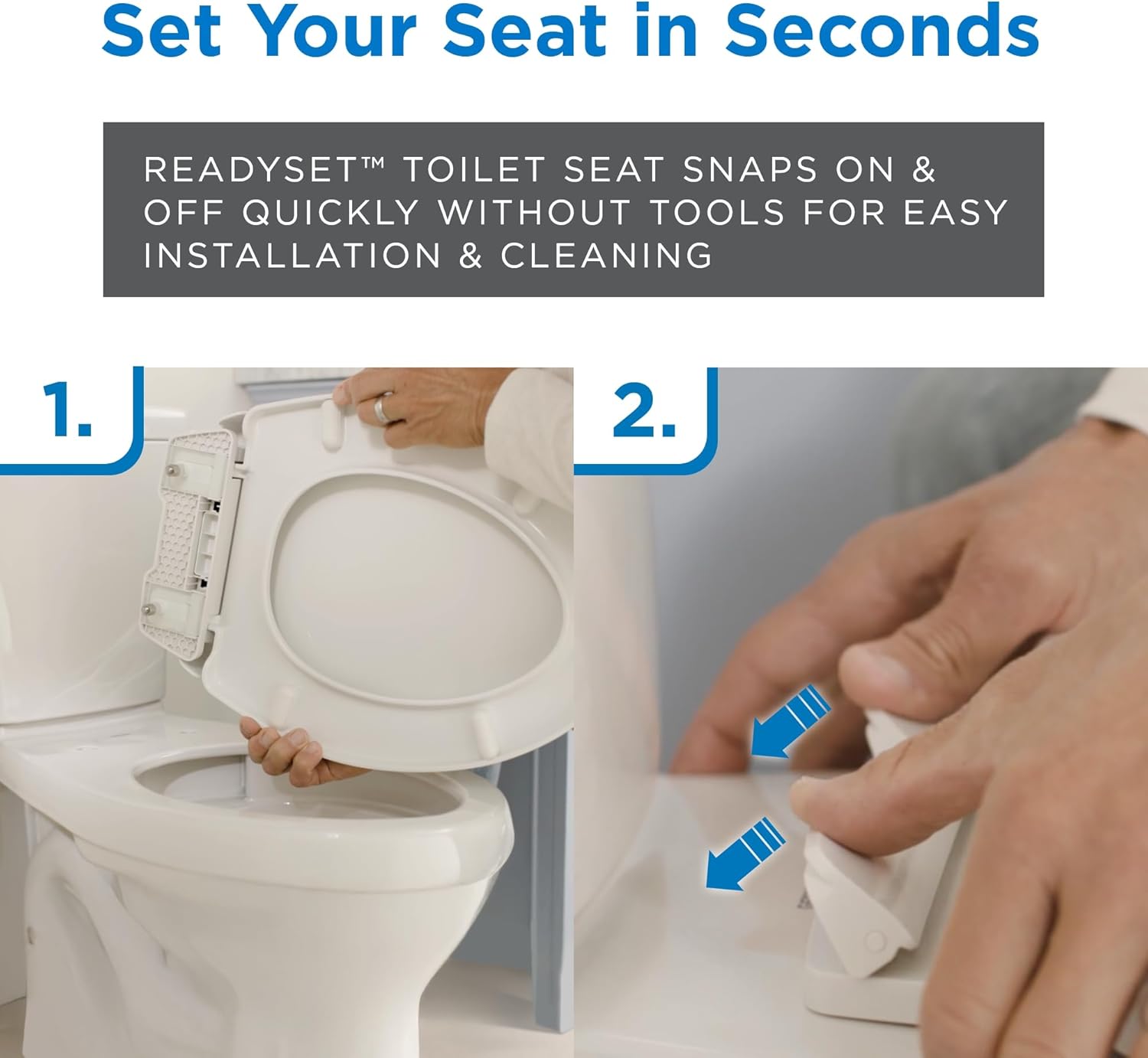 Set Your Seat in Seconds

READYSET™ TOILET SEAT SNAPS ON & OFF QUICKLY WITHOUT TOOLS FOR EASY INSTALLATION & CLEANING

1.

2.