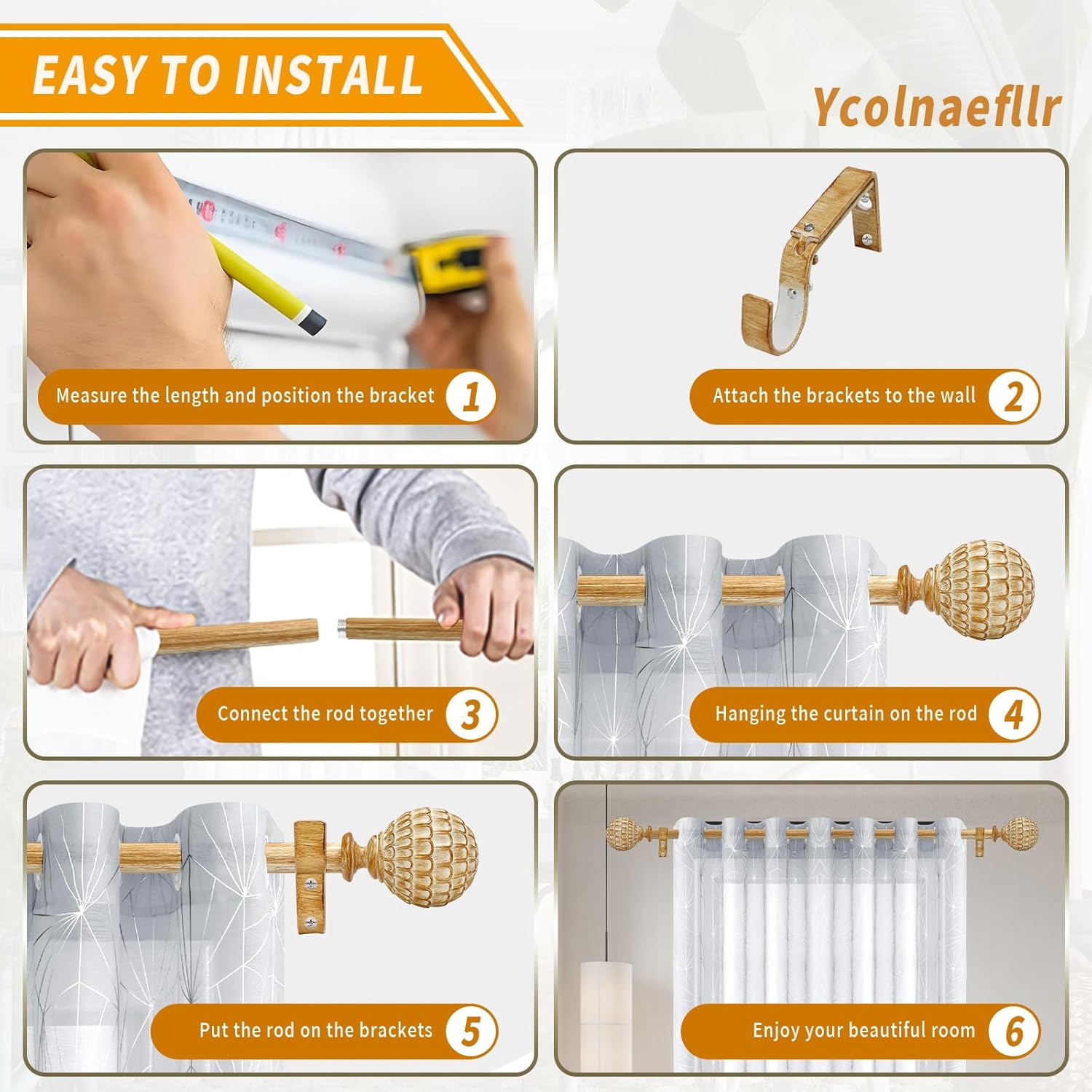 EASY TO INSTALL

Ycolnaefllr

Measure the length and position the bracket 1

Attach the brackets to the wall 2

Connect the rod together 3

Hanging the curtain on the rod 4

Put the rod on the brackets 5

Enjoy your beautiful room 6