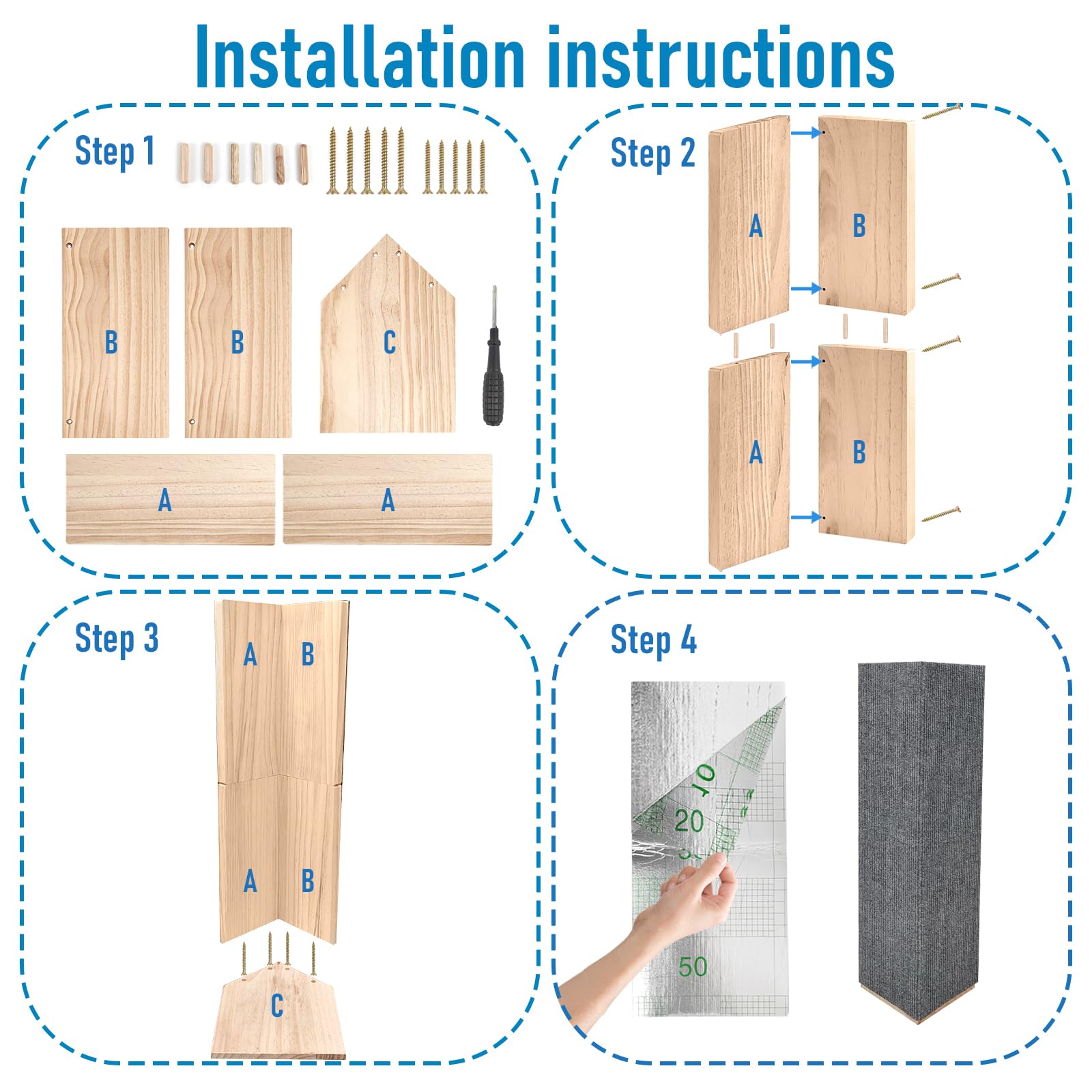 Installation instructions

Step 1

B B C

A A

Step 2

A B

A B

Step 3

A B

A B

C

Step 4

10
20
50