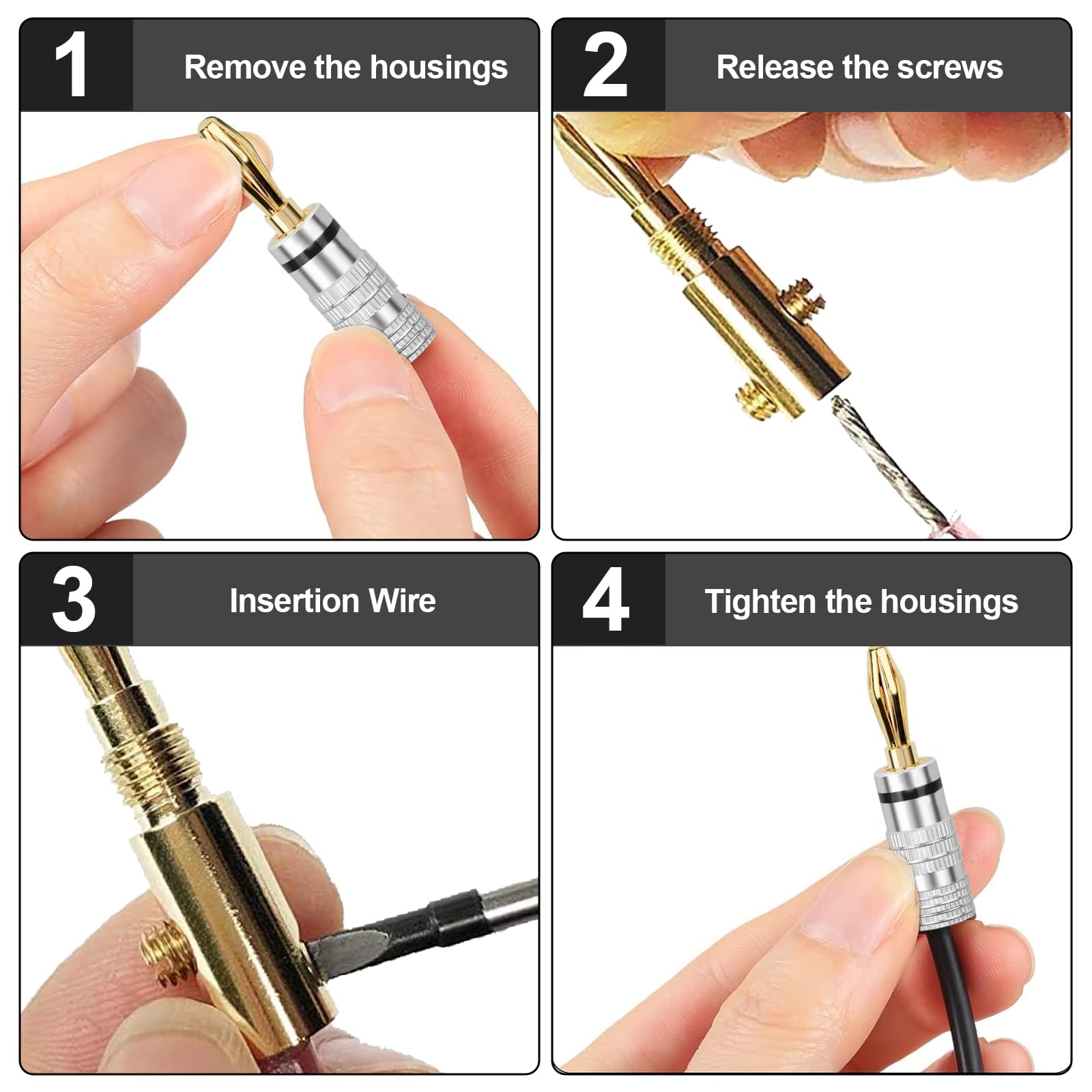 1 Remove the housings

2 Release the screws

3 Insertion Wire

4 Tighten the housings