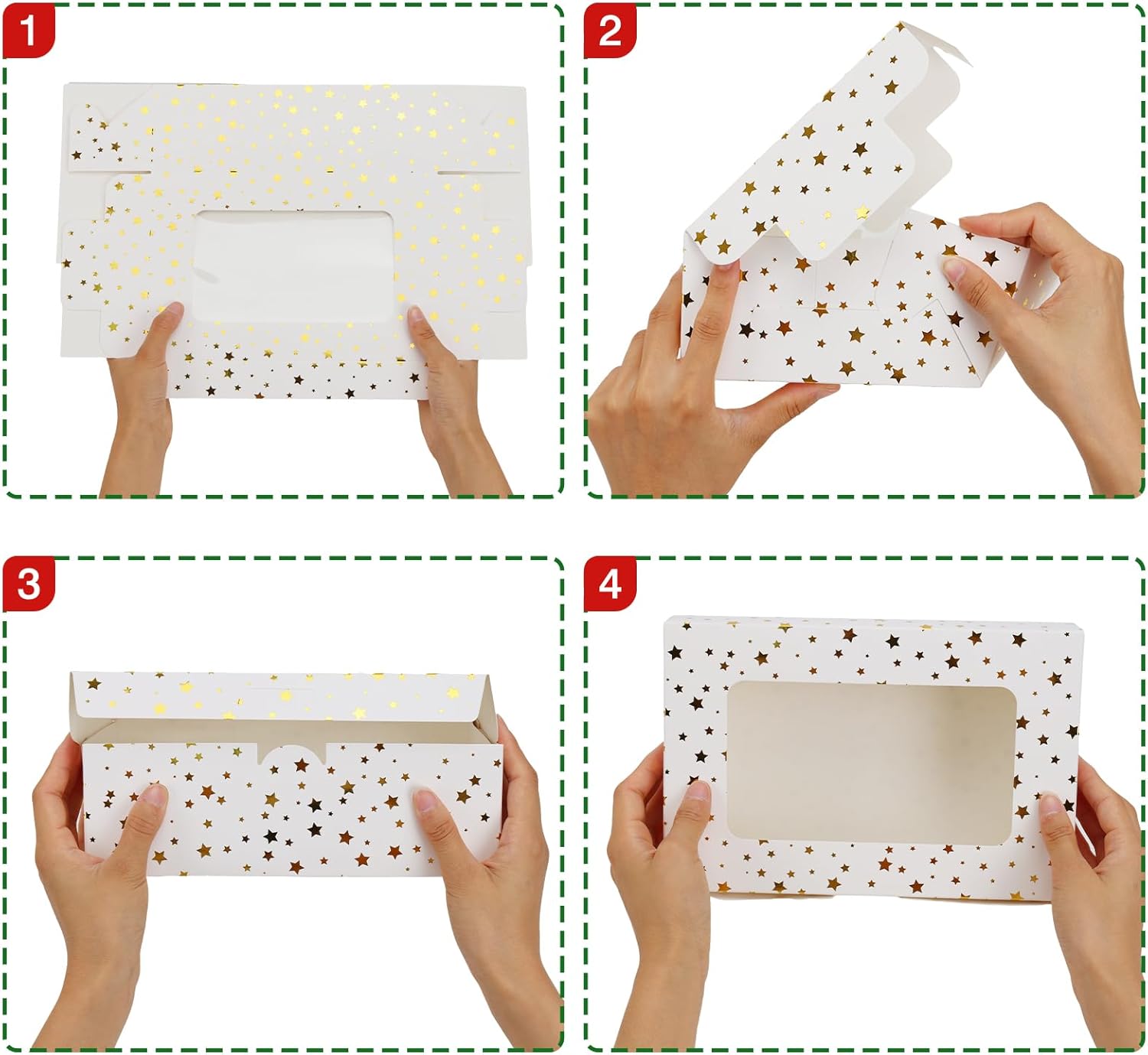 1

2

3

4