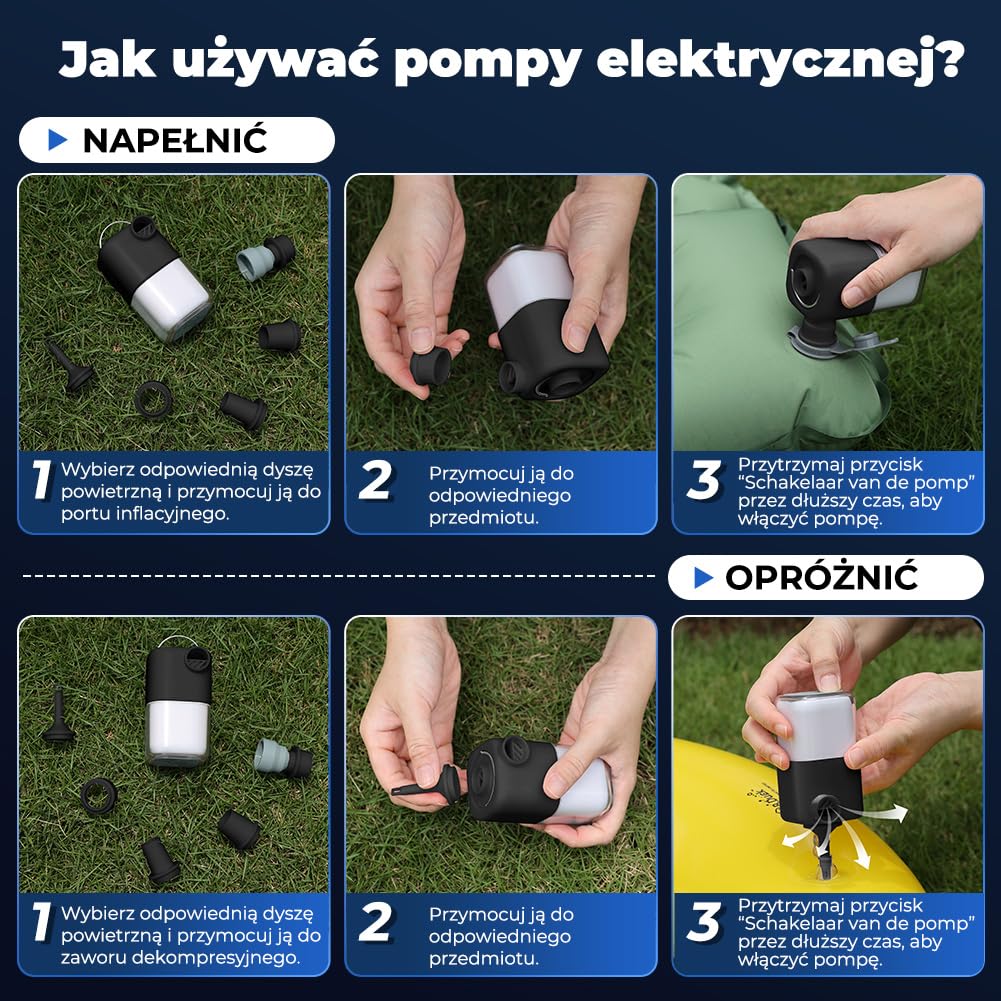 Jak używać pompy elektrycznej?

NAPEŁNIĆ

1 Wybierz odpowiednią dyszę powietrzną i przymocuj ją do portu inflacyjnego.

2 Przymocuj ją do odpowiedniego przedmiotu.

3 Przytrzymaj przycisk "Schakelaar van de pomp" przez dłuższy czas, aby włączyć pompę.

OPRÓŻNIĆ

1 Wybierz odpowiednią dyszę powietrzną i przymocuj ją do zaworu dekompresyjnego.

2 Przymocuj ją do odpowiedniego przedmiotu.

3 Przytrzymaj przycisk "Schakelaar van de pomp" przez dłuższy czas, aby włączyć pompę.