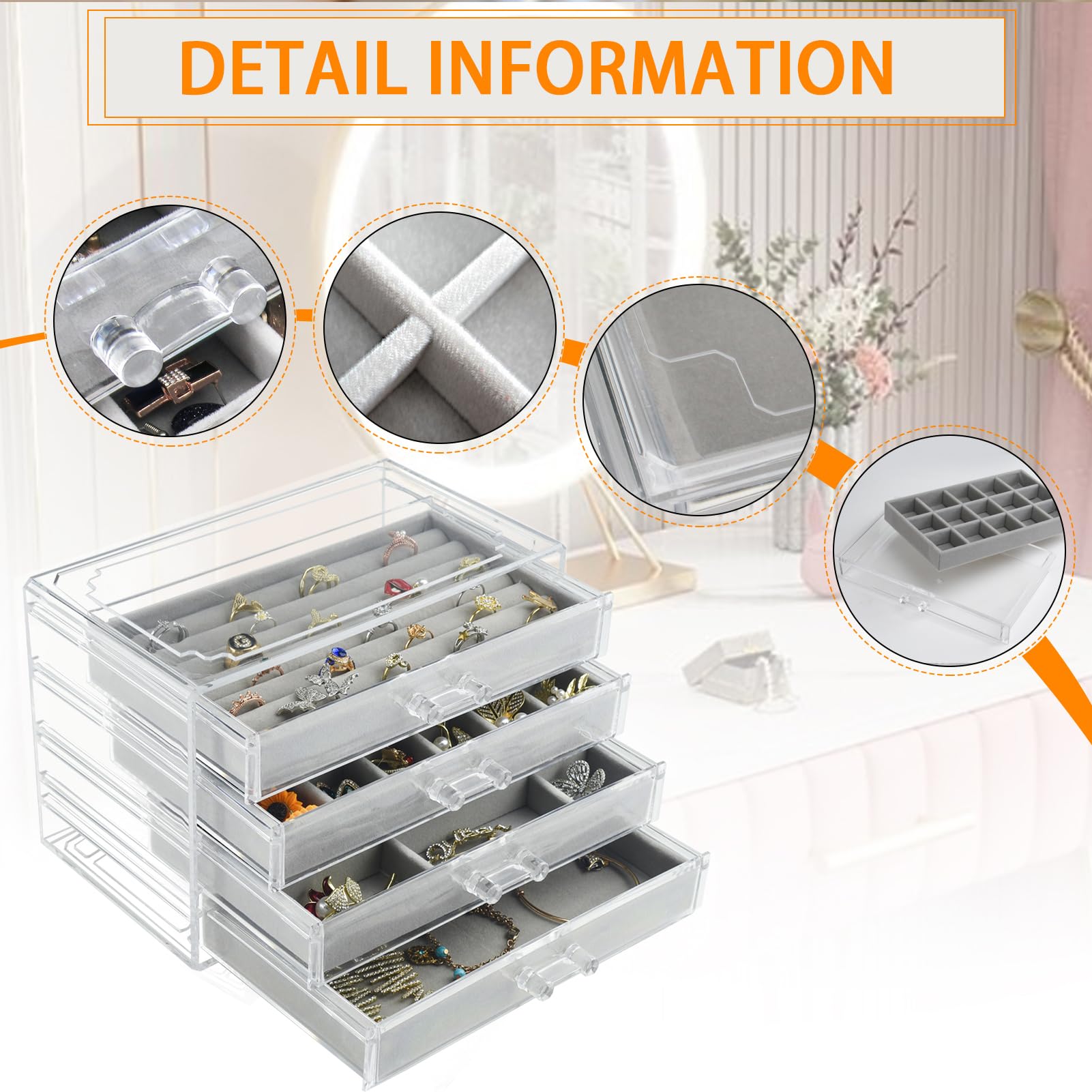 DETAIL INFORMATION