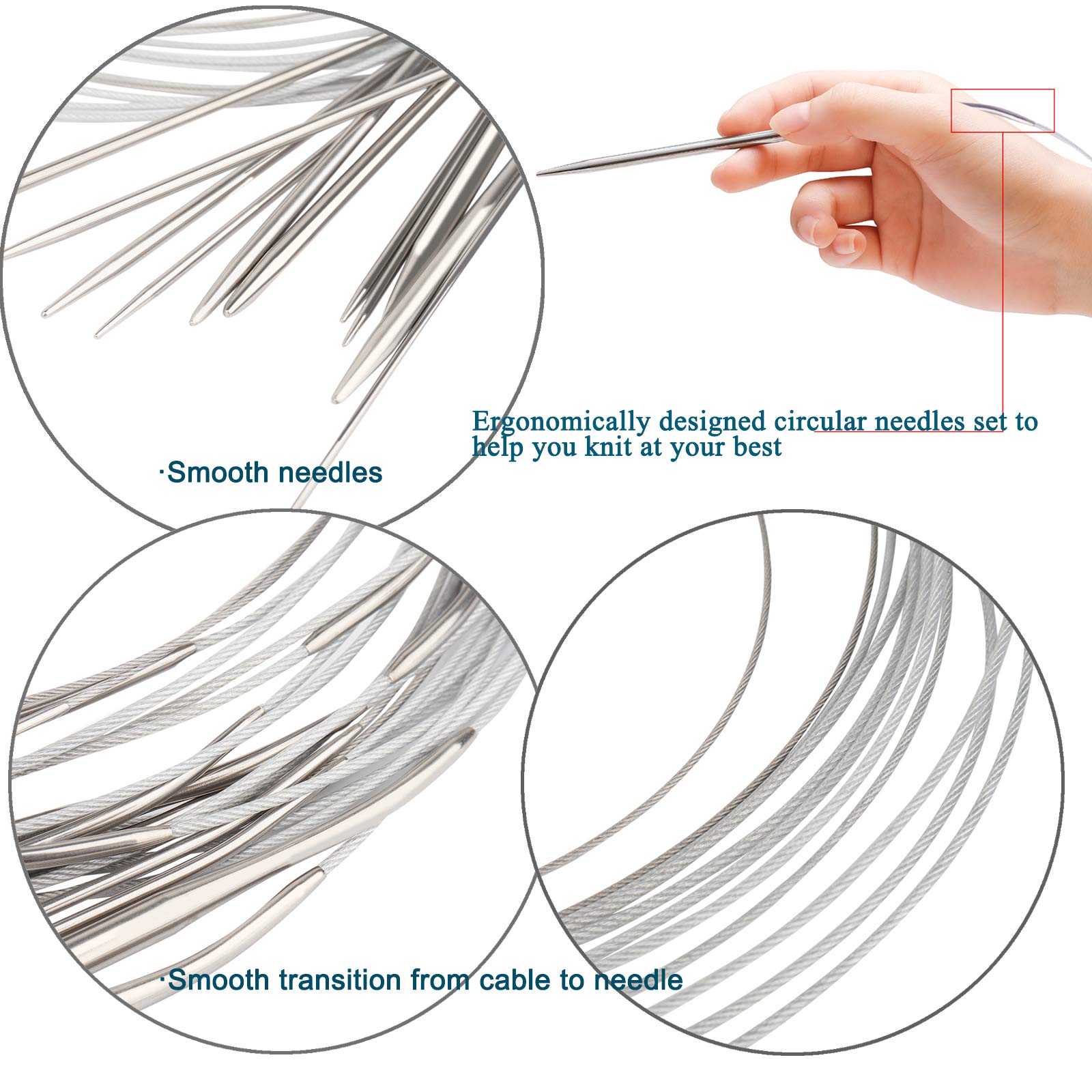 Ergonomically designed circular needles set to help you knit at your best

·Smooth needles

·Smooth transition from cable to needle