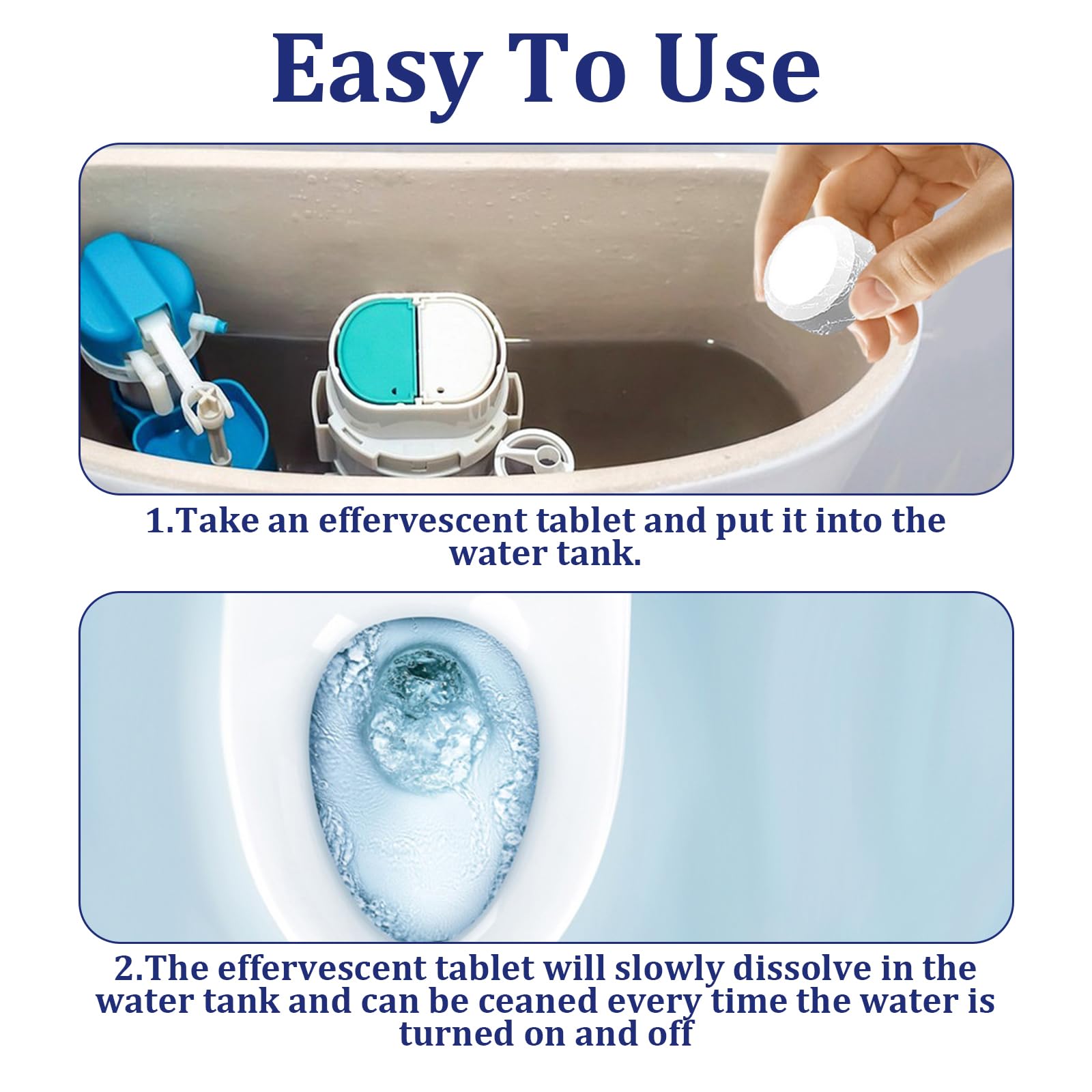 Easy To Use

1.Take an effervescent tablet and put it into the water tank.

2.The effervescent tablet will slowly dissolve in the water tank and can be ceaned every time the water is turned on and off