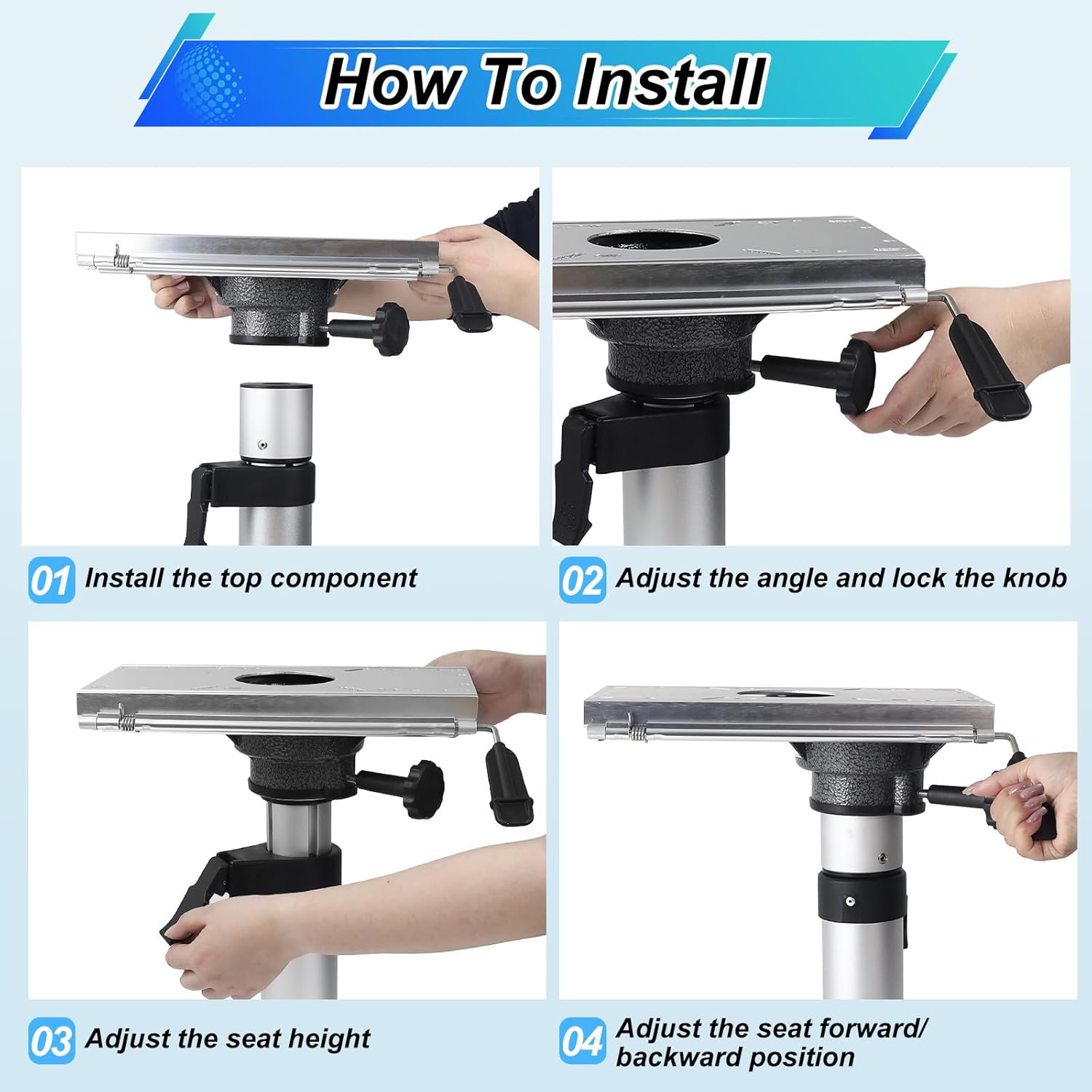 How To Install

01 Install the top component

02 Adjust the angle and lock the knob

03 Adjust the seat height

04 Adjust the seat forward/ backward position