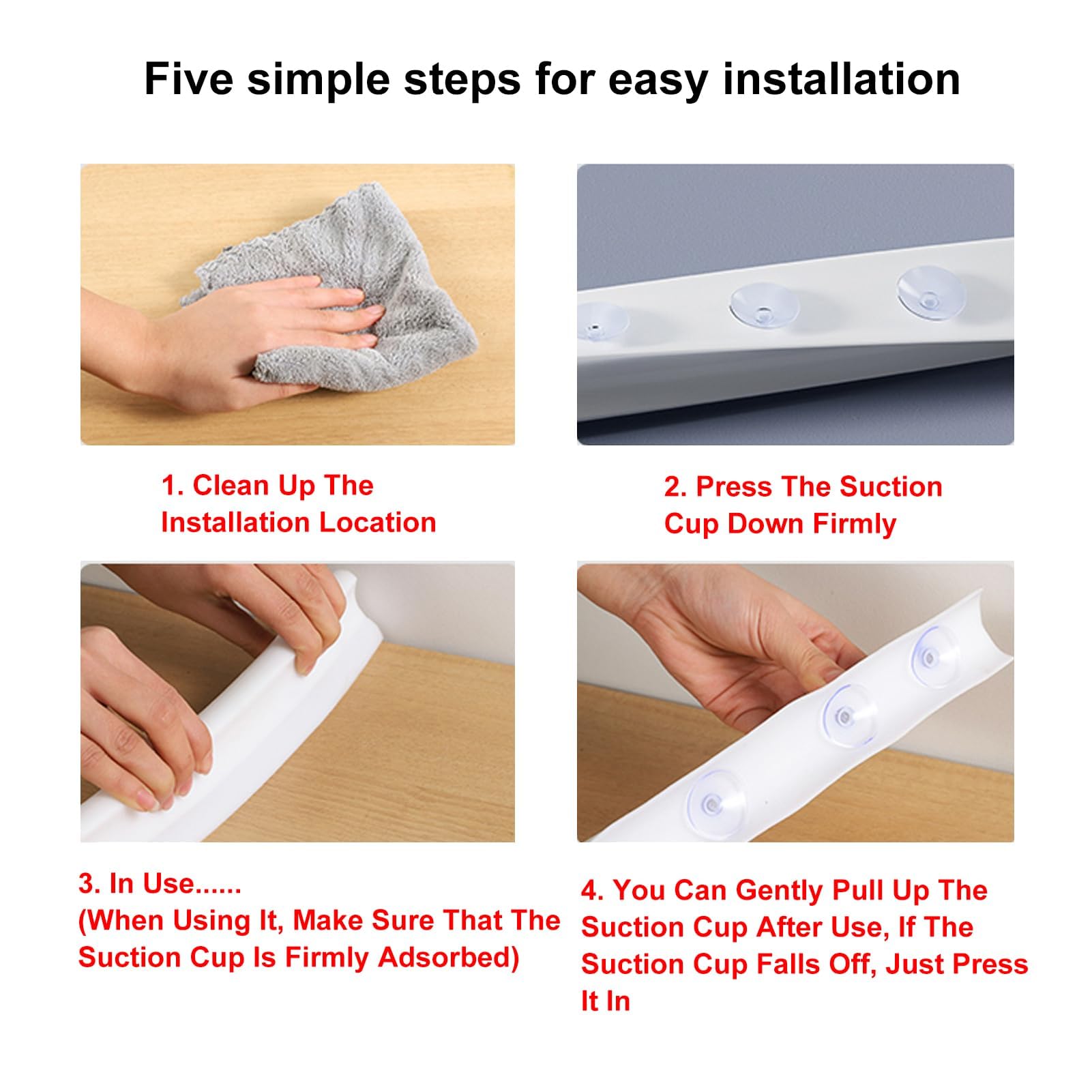 Five simple steps for easy installation

1. Clean Up The Installation Location

2. Press The Suction Cup Down Firmly

3. In Use......
(When Using It, Make Sure That The Suction Cup Is Firmly Adsorbed)

4. You Can Gently Pull Up The Suction Cup After Use, If The Suction Cup Falls Off, Just Press It In