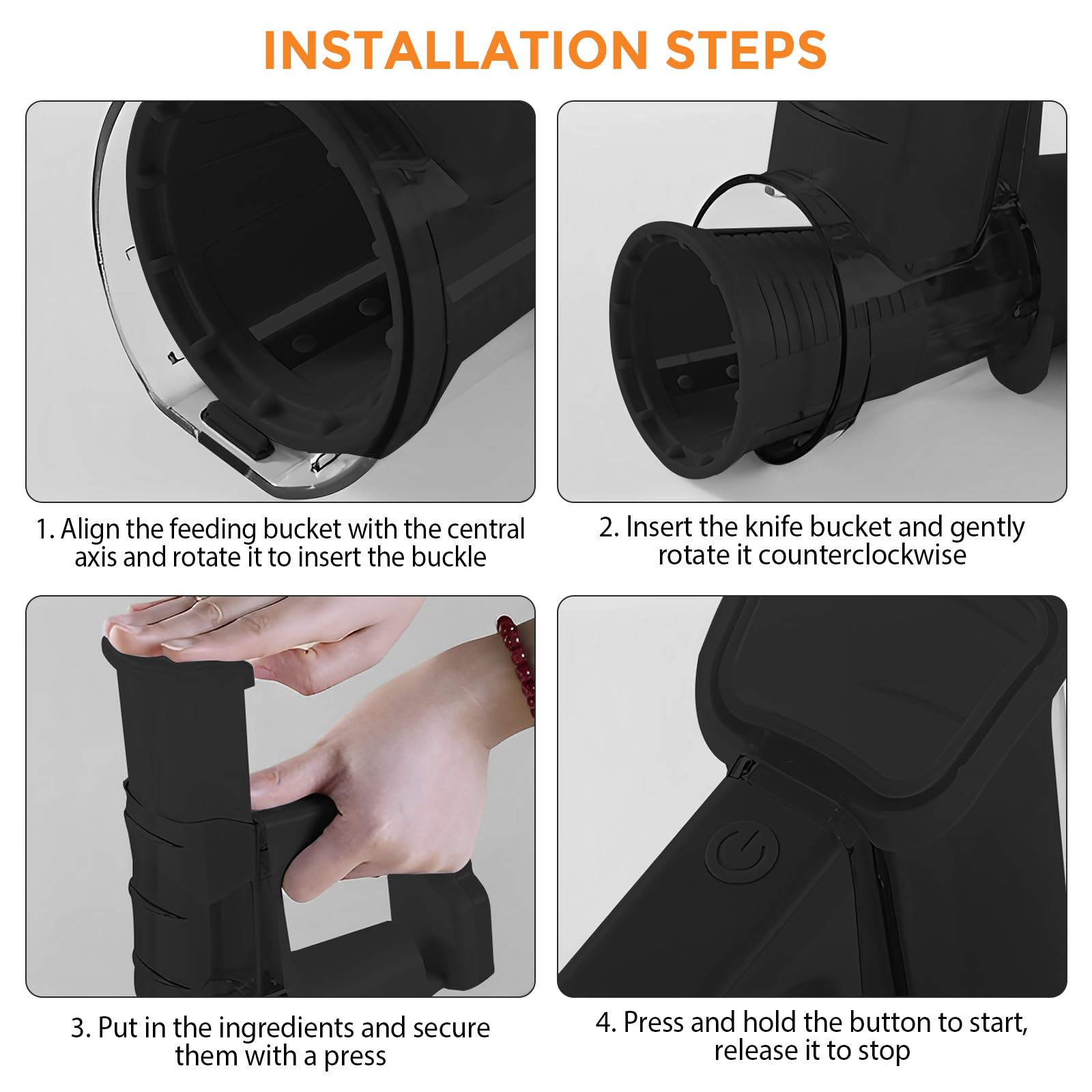 INSTALLATION STEPS

1. Align the feeding bucket with the central axis and rotate it to insert the buckle

2. Insert the knife bucket and gently rotate it counterclockwise

3. Put in the ingredients and secure them with a press

4. Press and hold the button to start, release it to stop