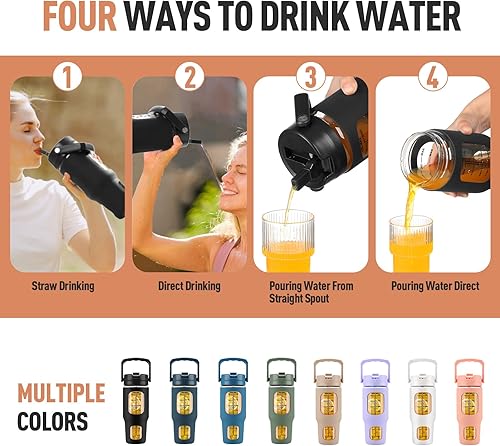 FOUR WAYS TO DRINK WATER

1

2

3

4

Straw Drinking

Direct Drinking

Pouring Water From Straight Spout

Pouring Water Direct

MULTIPLE COLORS