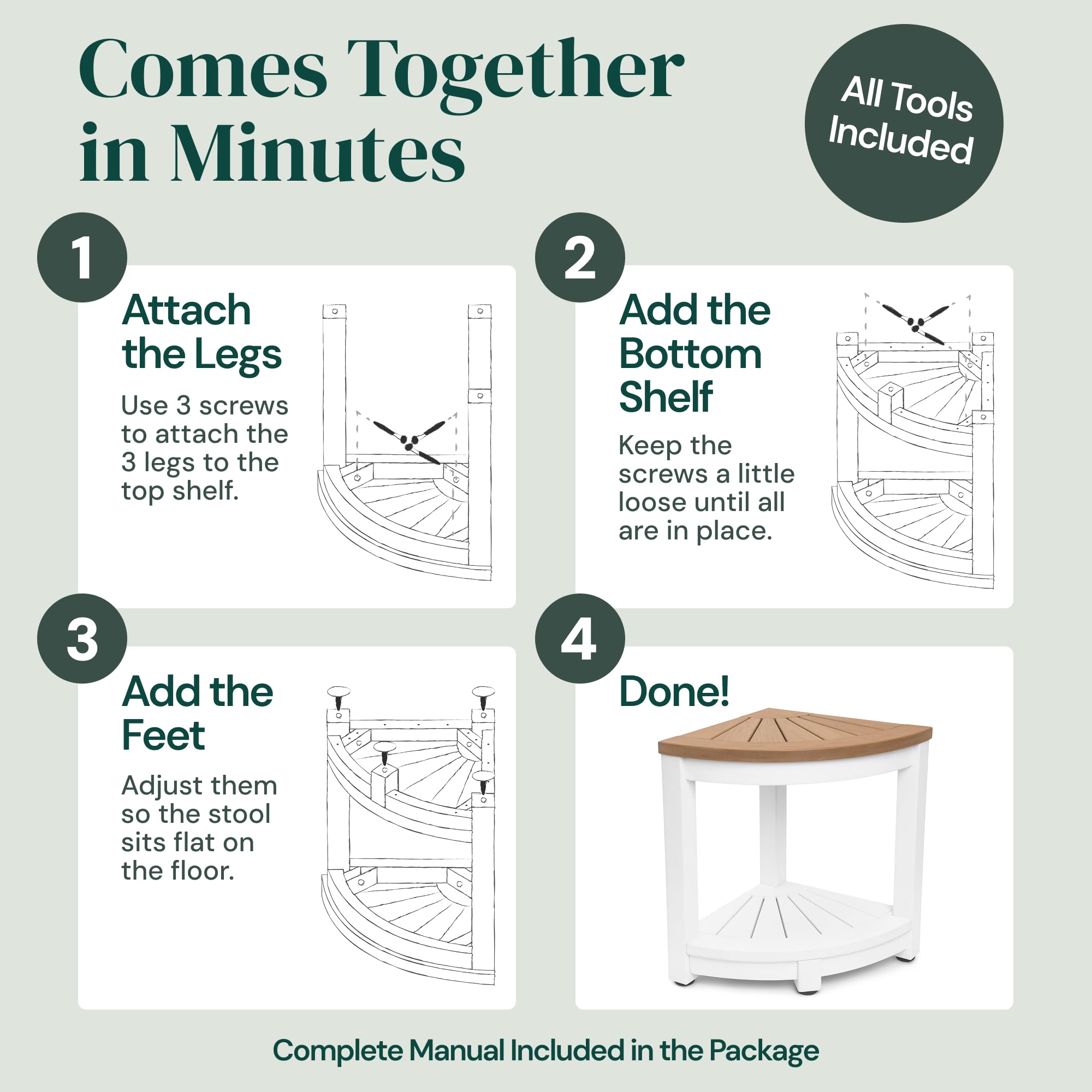 Comes Together in Minutes

All Tools Included

1

Attach the Legs

Use 3 screws to attach the 3 legs to the top shelf.

2

Add the Bottom Shelf

Keep the screws a little loose until all are in place.

3

Add the Feet

Adjust them so the stool sits flat on the floor.

4

Done!

Complete Manual Included in the Package