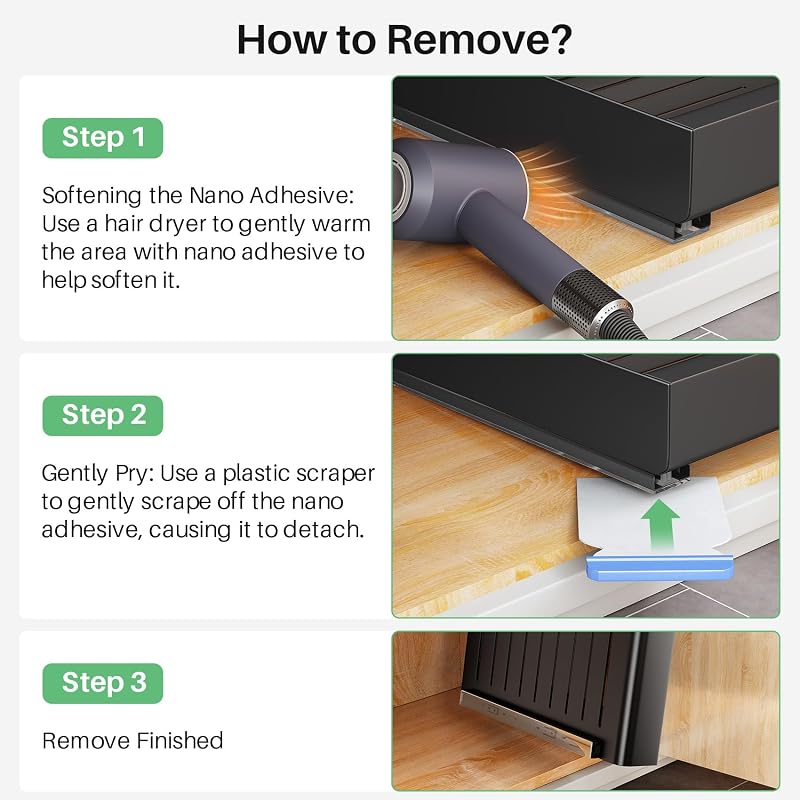 How to Remove?

Step 1

Softening the Nano Adhesive: Use a hair dryer to gently warm the area with nano adhesive to help soften it.

Step 2

Gently Pry: Use a plastic scraper to gently scrape off the nano adhesive, causing it to detach.

Step 3

Remove Finished