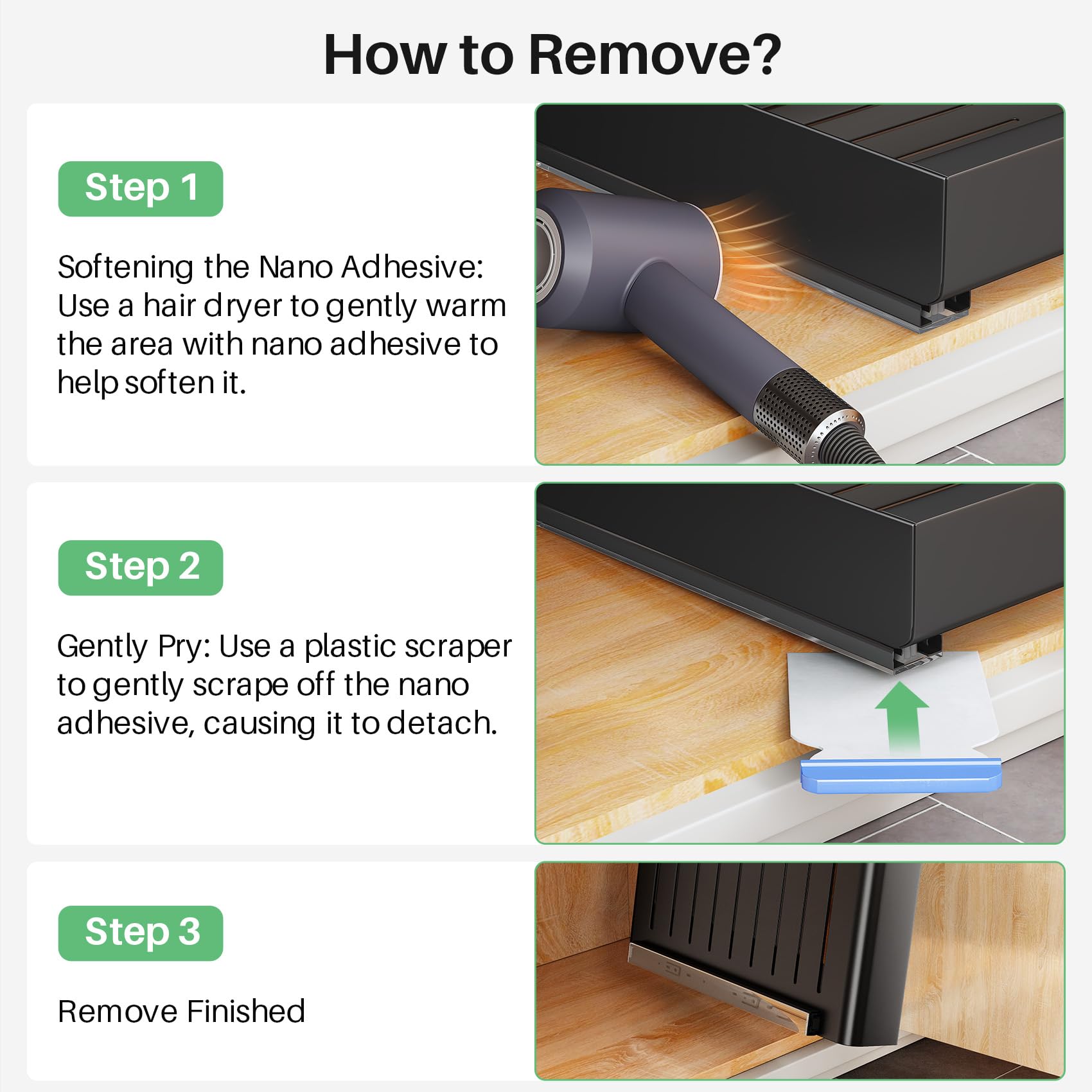 How to Remove?

Step 1

Softening the Nano Adhesive: Use a hair dryer to gently warm the area with nano adhesive to help soften it.

Step 2

Gently Pry: Use a plastic scraper to gently scrape off the nano adhesive, causing it to detach.

Step 3

Remove Finished