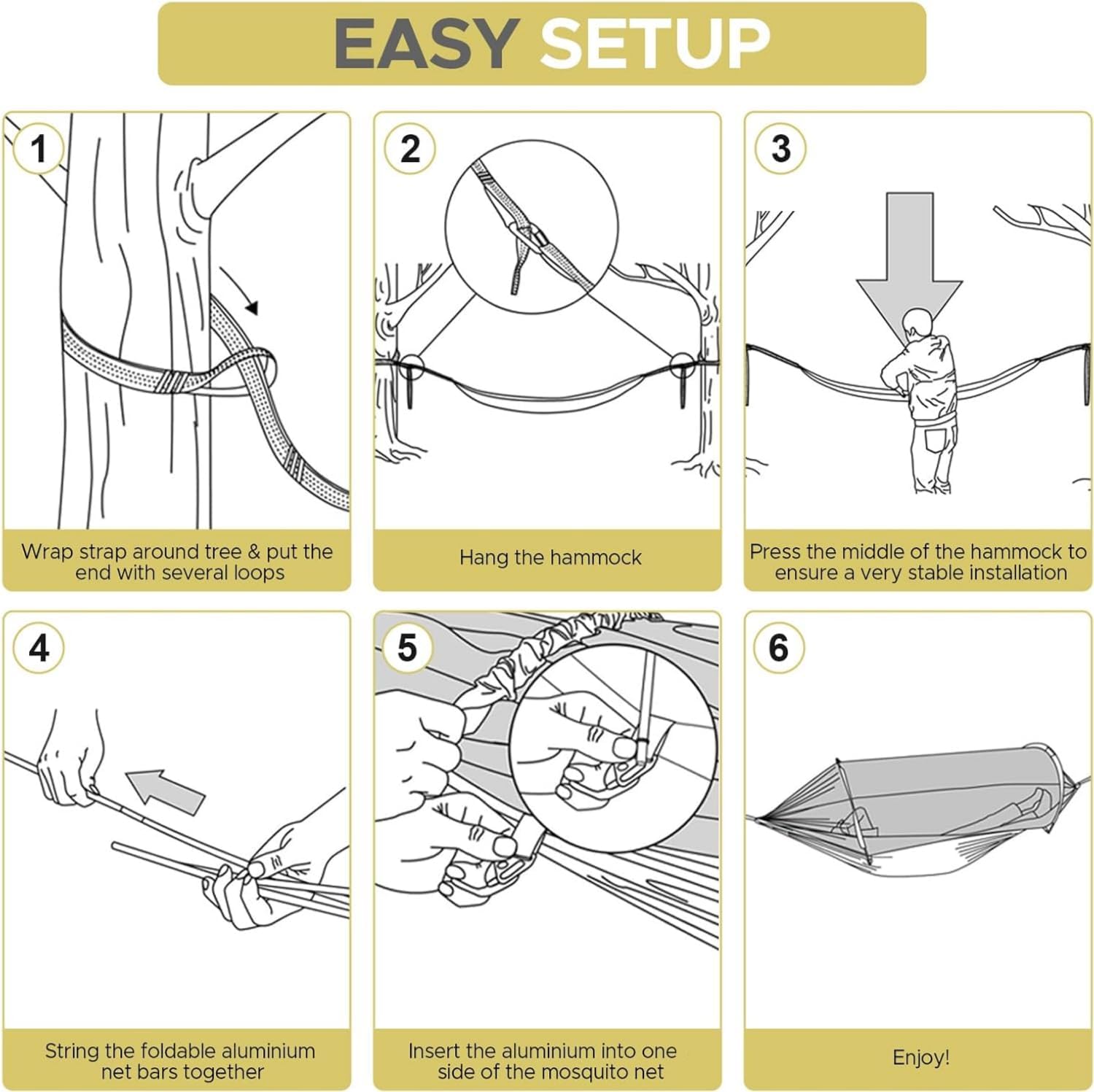 EASY SETUP

1

Wrap strap around tree & put the end with several loops

2

Hang the hammock

3

Press the middle of the hammock to ensure a very stable installation

4

String the foldable aluminium net bars together

5

Insert the aluminium into one side of the mosquito net

6

Enjoy!