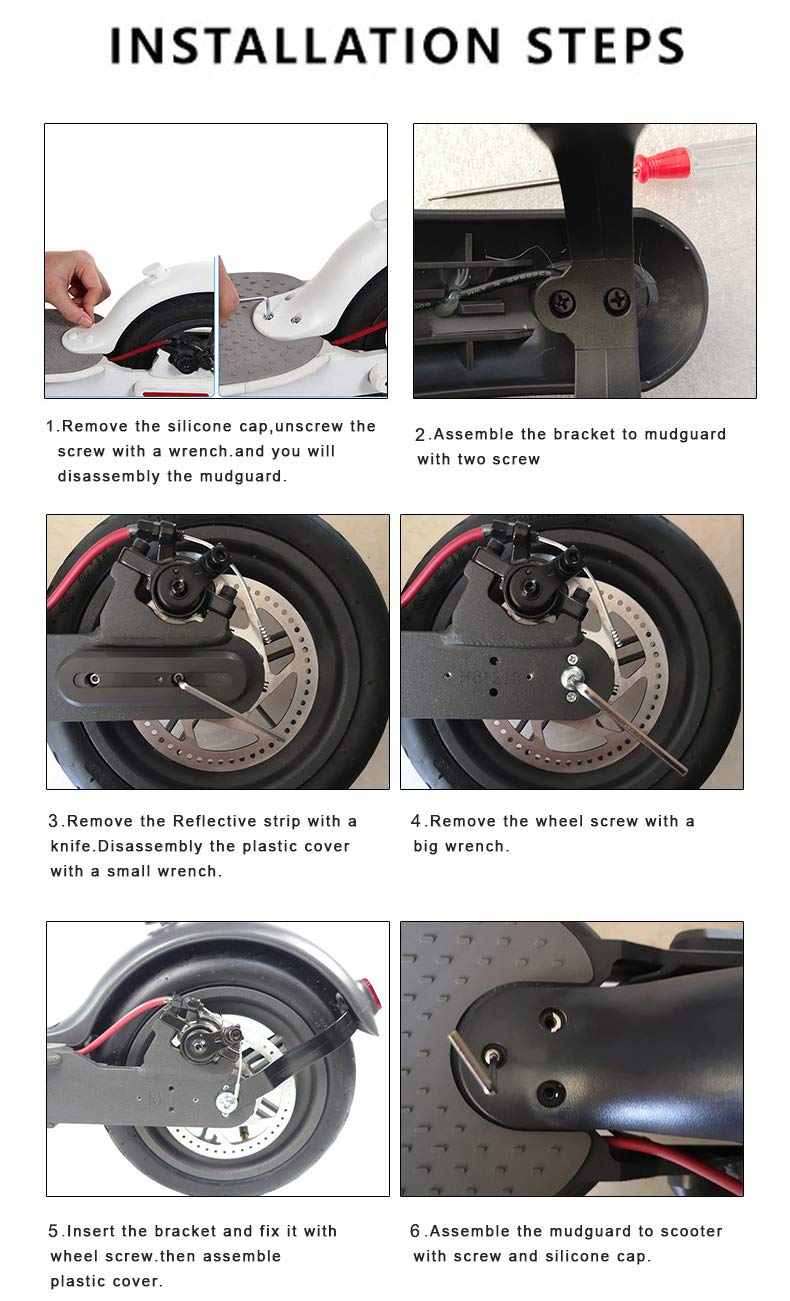 INSTALLATION STEPS

1.Remove the silicone cap,unscrew the screw with a wrench.and you will disassembly the mudguard.

2.Assemble the bracket to mudguard with two screw

3.Remove the Reflective strip with a knife.Disassembly the plastic cover with a small wrench.

4.Remove the wheel screw with a big wrench.

5.Insert the bracket and fix it with wheel screw.then assemble plastic cover.

6.Assemble the mudguard to scooter with screw and silicone cap.