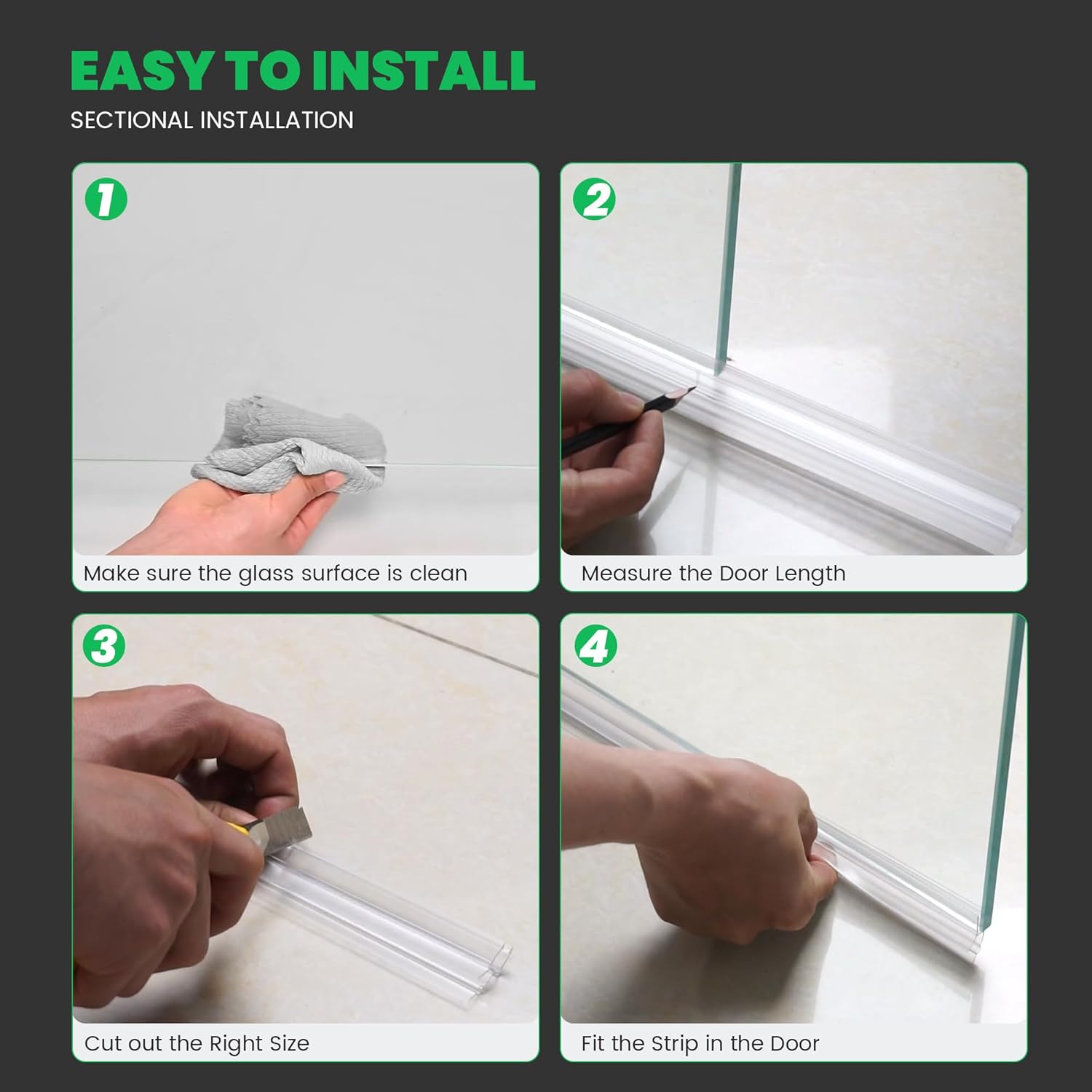 EASY TO INSTALL

SECTIONAL INSTALLATION

1

Make sure the glass surface is clean

2

Measure the Door Length

3

Cut out the Right Size

4

Fit the Strip in the Door