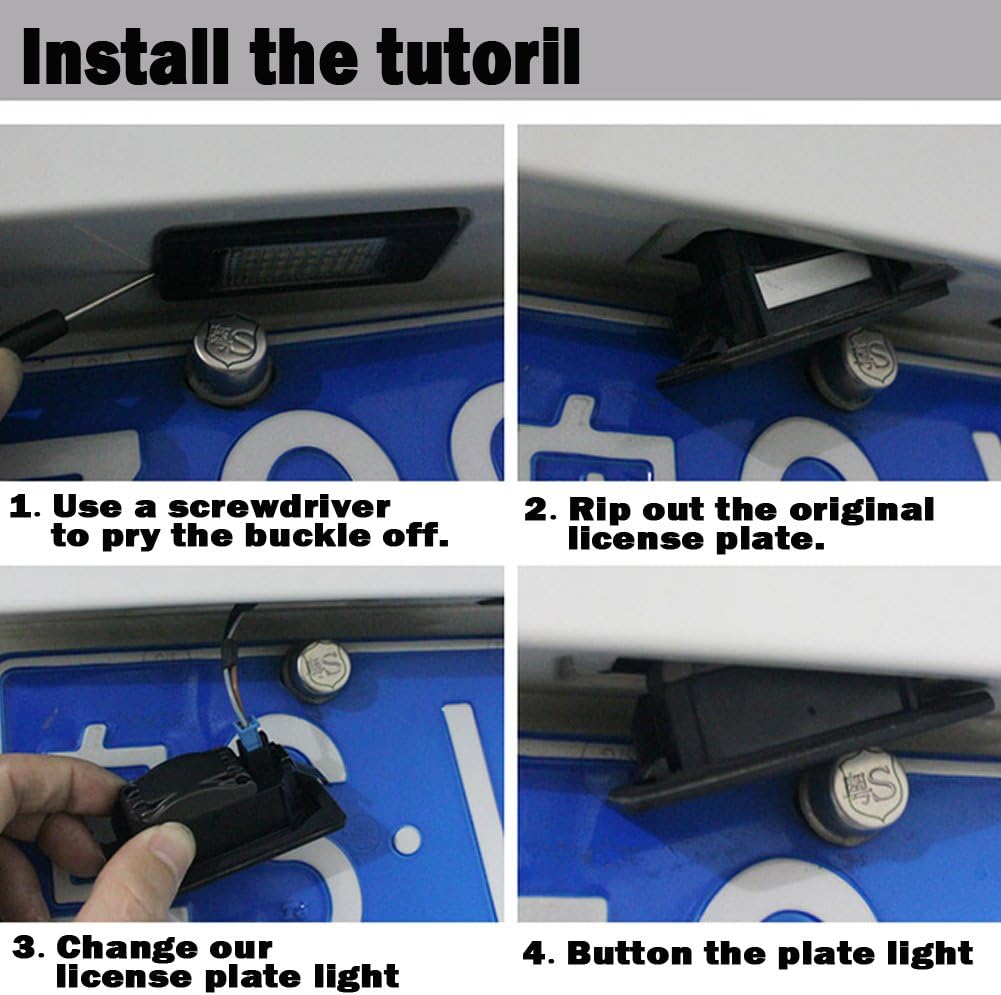 Install the tutoril

1. Use a screwdriver to pry the buckle off.

2. Rip out the original license plate.

3. Change our license plate light

4. Button the plate light