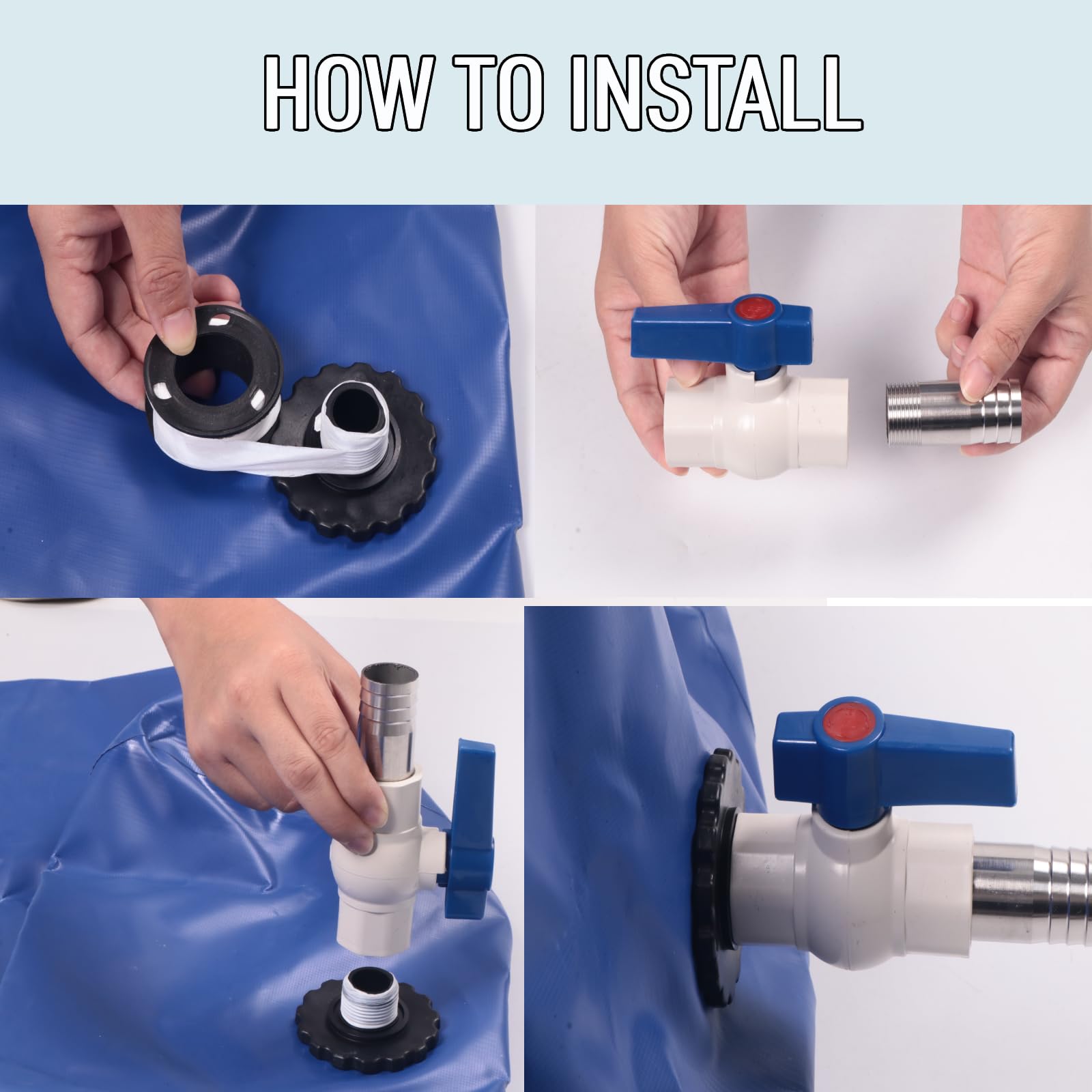 HOW TO INSTALL