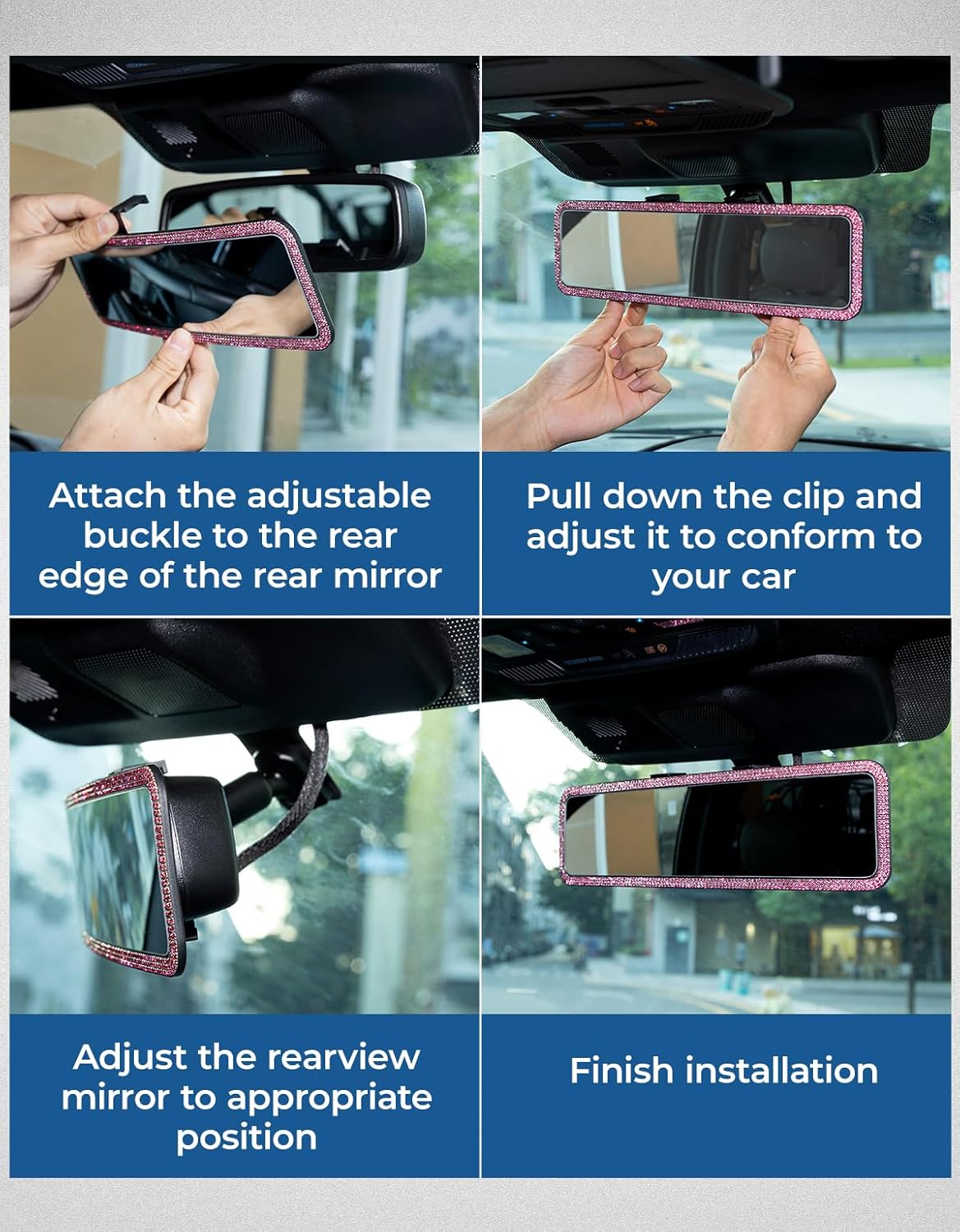 Attach the adjustable buckle to the rear edge of the rear mirror

Pull down the clip and adjust it to conform to your car

Adjust the rearview mirror to appropriate position

Finish installation