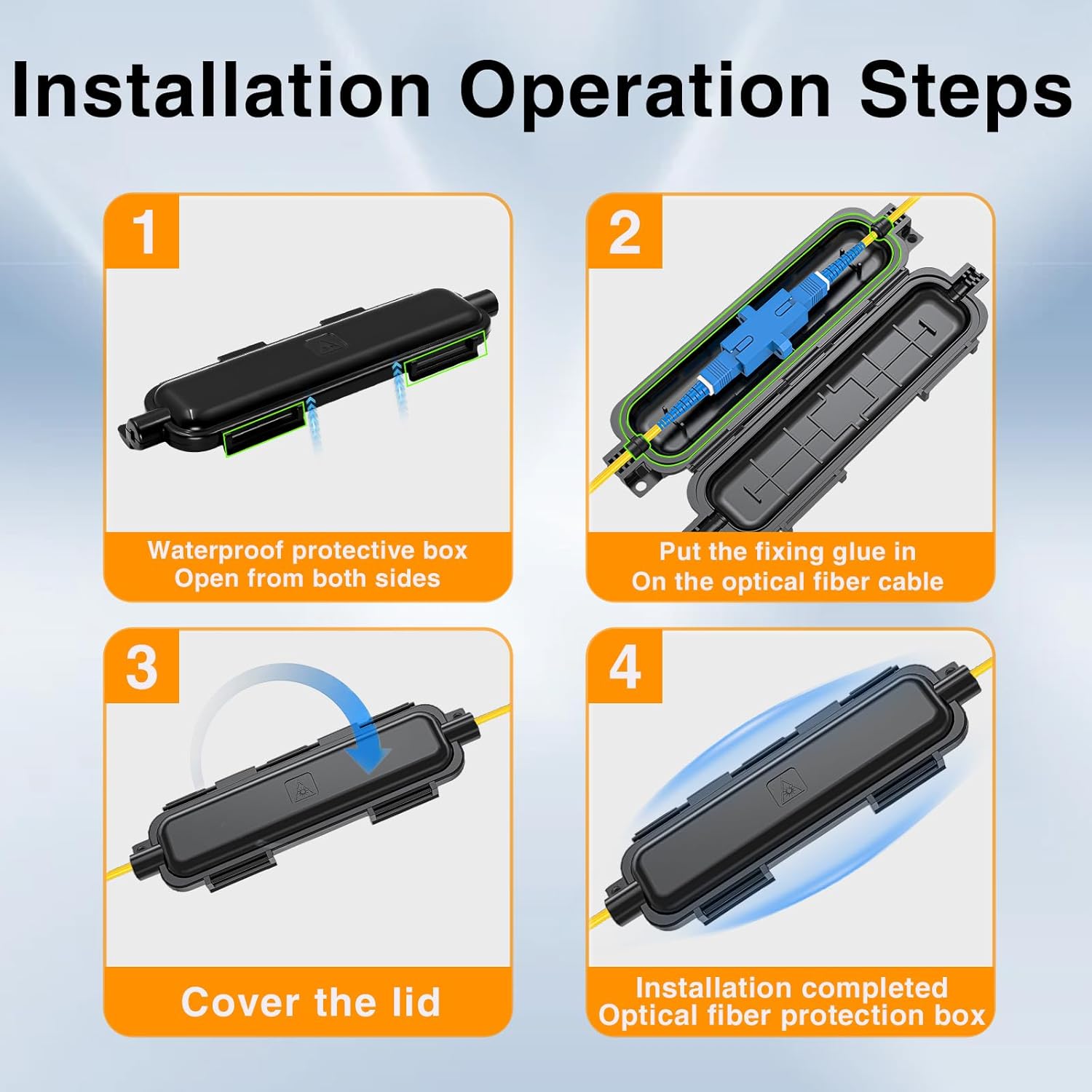 Installation Operation Steps

1

Waterproof protective box
Open from both sides

2

Put the fixing glue in
On the optical fiber cable

3

Cover the lid

4

Installation completed
Optical fiber protection box