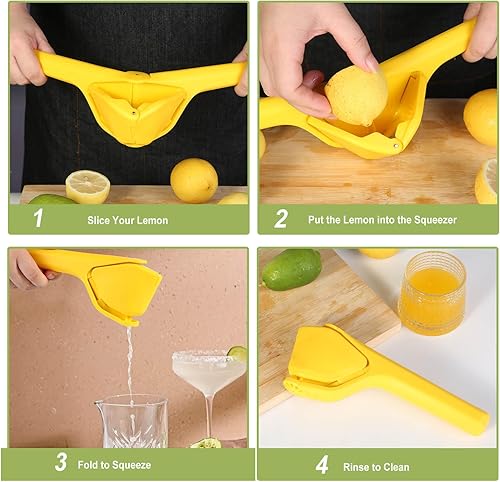 1 Slice Your Lemon

2 Put the Lemon into the Squeezer

3 Fold to Squeeze

4 Rinse to Clean