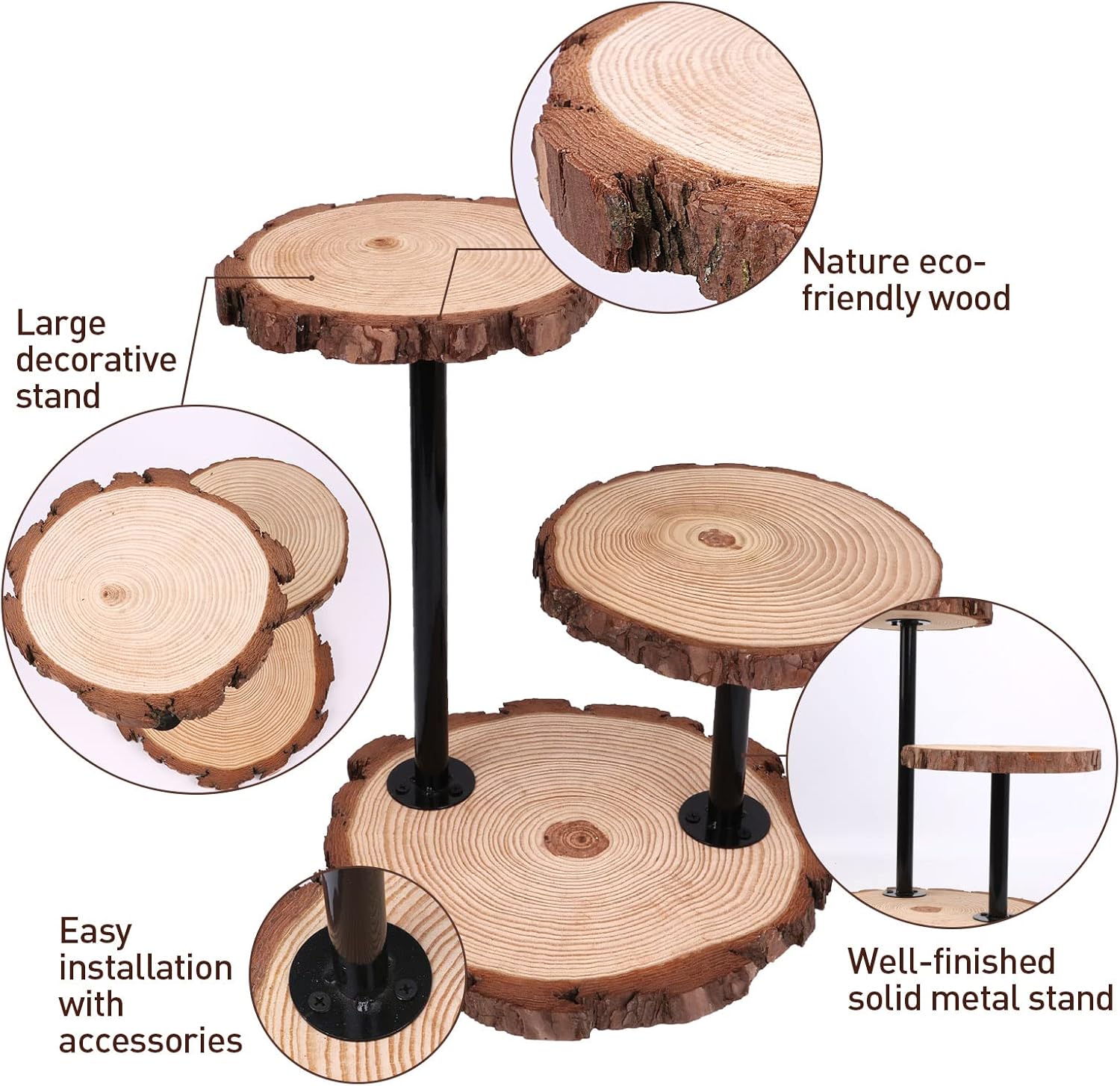 Nature eco-friendly wood

Large decorative stand

Easy installation with accessories

Well-finished solid metal stand