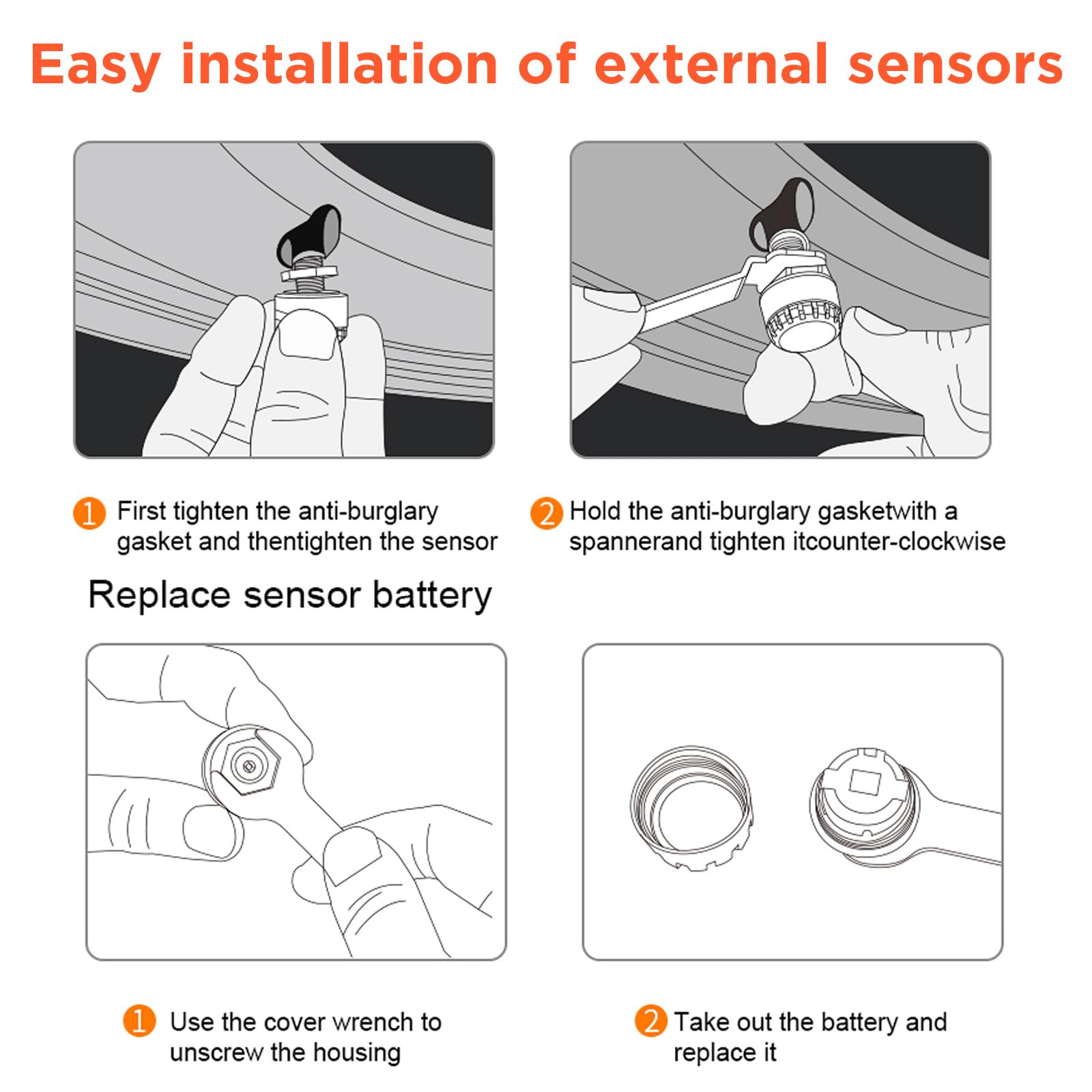 Easy installation of external sensors

1 First tighten the anti-burglary gasket and thentighten the sensor

2 Hold the anti-burglary gasketwith a spannerand tighten itcounter-clockwise

Replace sensor battery

1 Use the cover wrench to unscrew the housing

2 Take out the battery and replace it