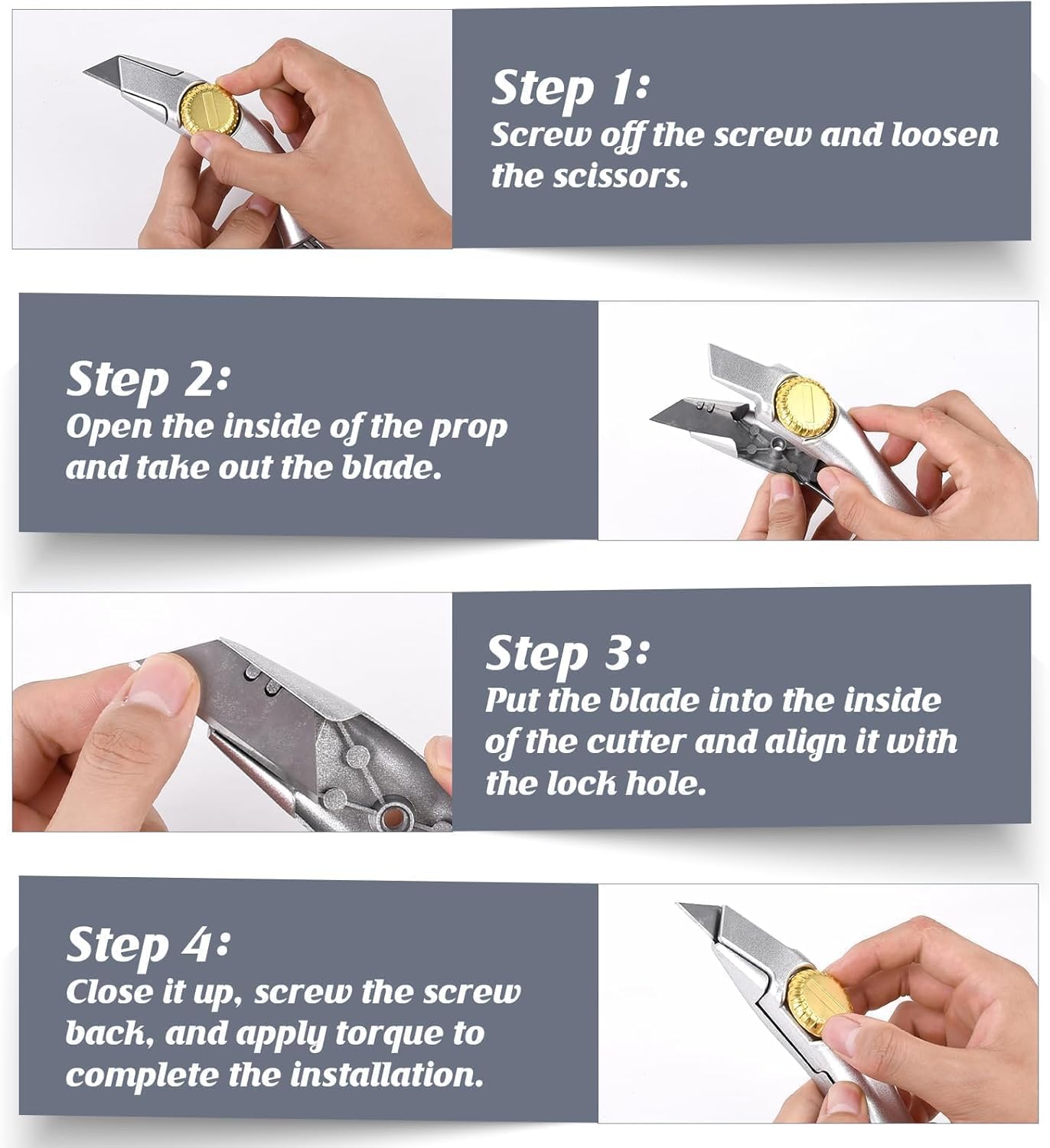 Step 1:
Screw off the screw and loosen the scissors.

Step 2:
Open the inside of the prop and take out the blade.

Step 3:
Put the blade into the inside of the cutter and align it with the lock hole.

Step 4:
Close it up, screw the screw back, and apply torque to complete the installation.