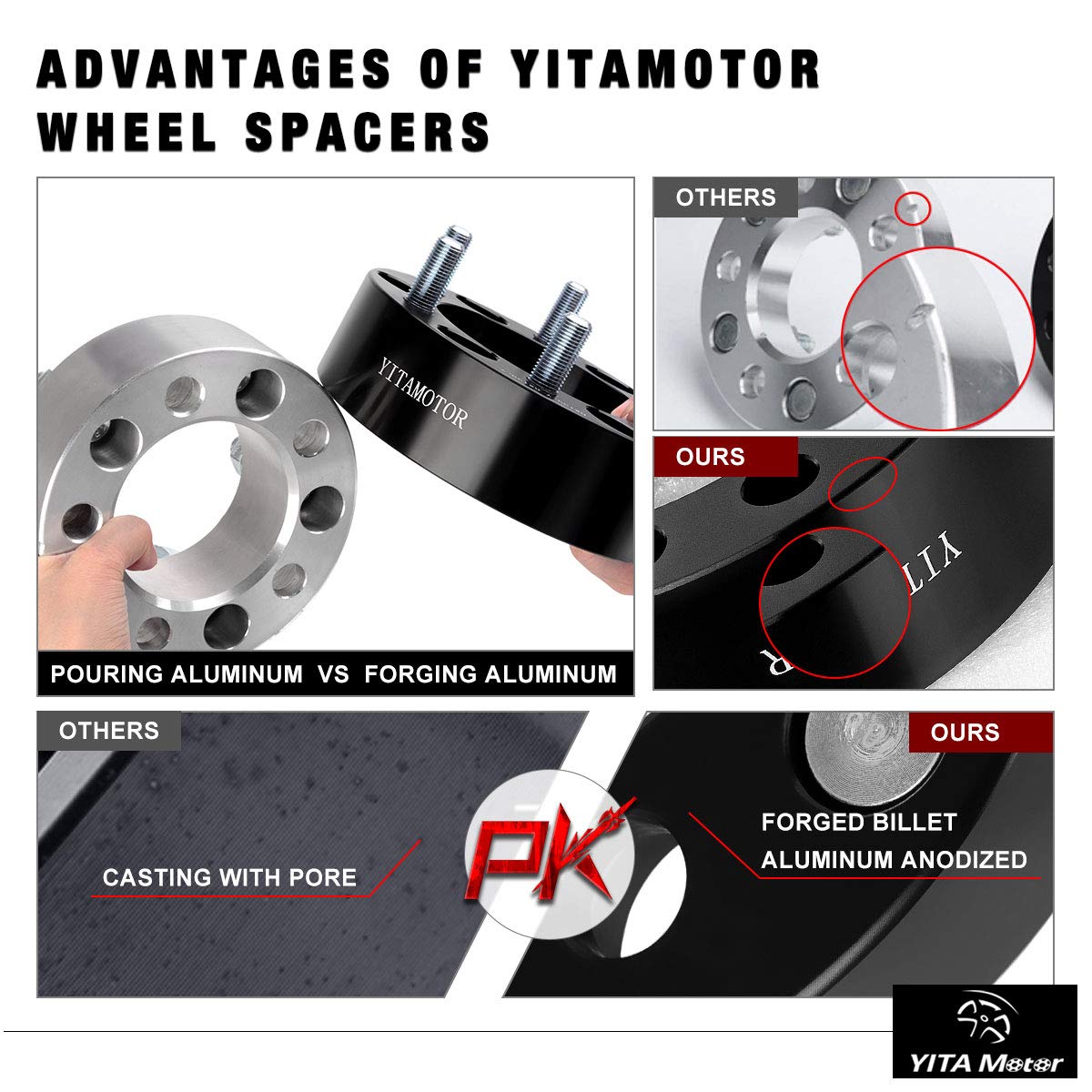 ADVANTAGES OF YITAMOTOR WHEEL SPACERS

YITAMOTOR

POURING ALUMINUM VS FORGING ALUMINUM

OTHERS

OURS

YIT

R

OTHERS

CASTING WITH PORE

PK

OURS

FORGED BILLET ALUMINUM ANODIZED

YITA Motor