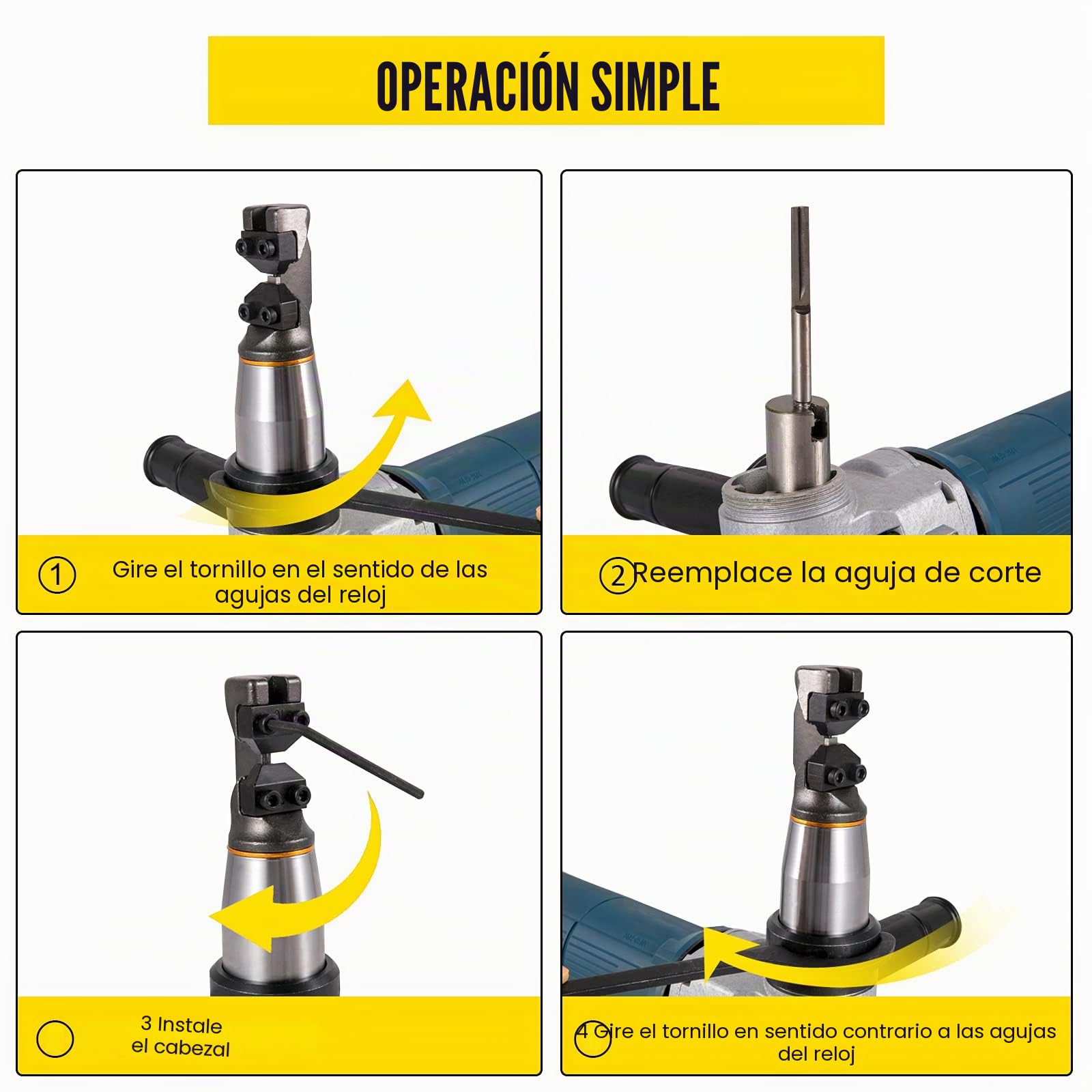 OPERACIÓN SIMPLE

1 Gire el tornillo en el sentido de las agujas del reloj

2 Reemplace la aguja de corte

3 Instale el cabezal

4 Gire el tornillo en sentido contrario a las agujas del reloj