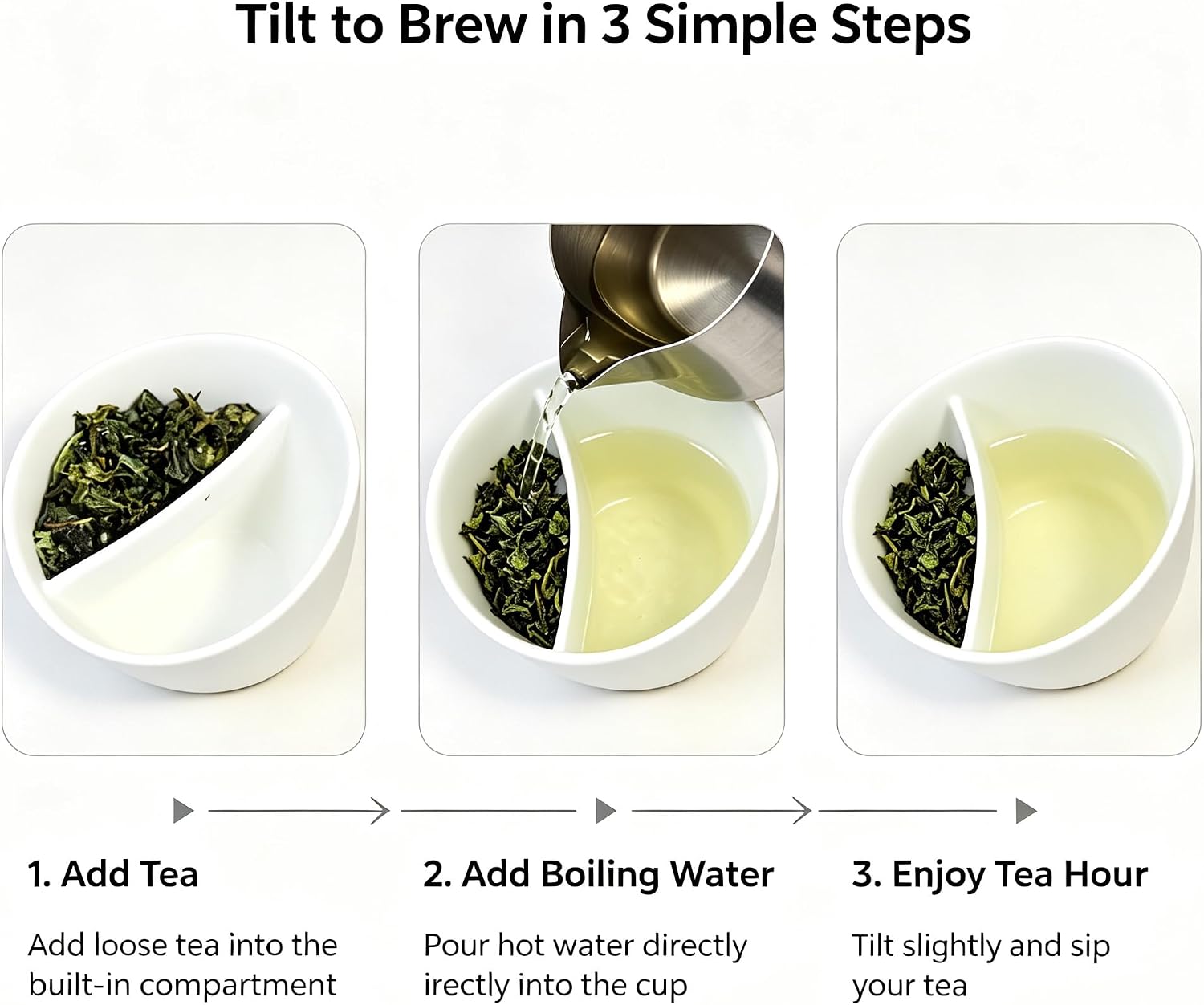 Tilt to Brew in 3 Simple Steps

1. Add Tea

Add loose tea into the built-in compartment

2. Add Boiling Water

Pour hot water directly irectly into the cup

3. Enjoy Tea Hour

Tilt slightly and sip your tea