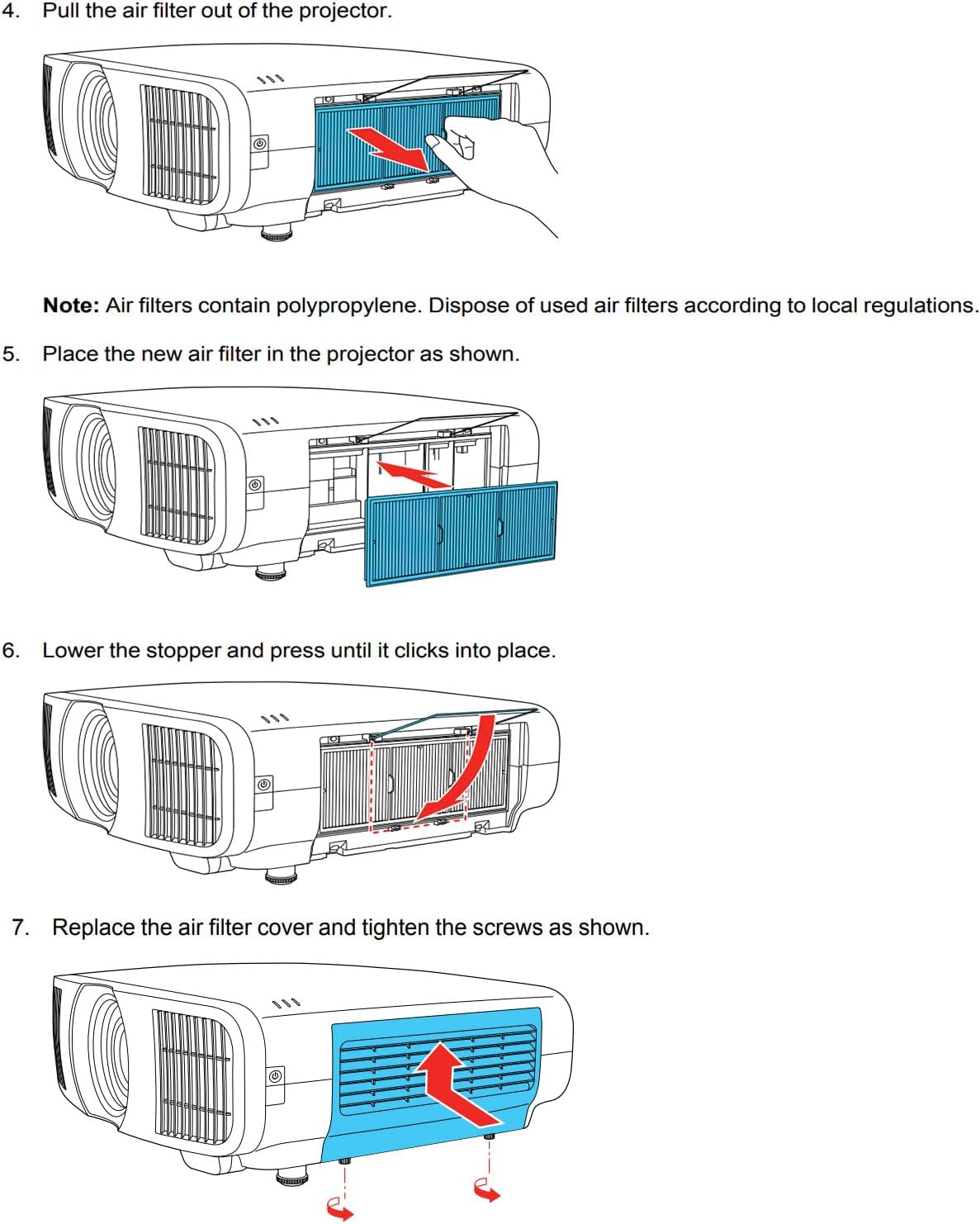 4. Pull the air filter out of the projector.

Note: Air filters contain polypropylene. Dispose of used air filters according to local regulations.

5. Place the new air filter in the projector as shown.

6. Lower the stopper and press until it clicks into place.

7. Replace the air filter cover and tighten the screws as shown.