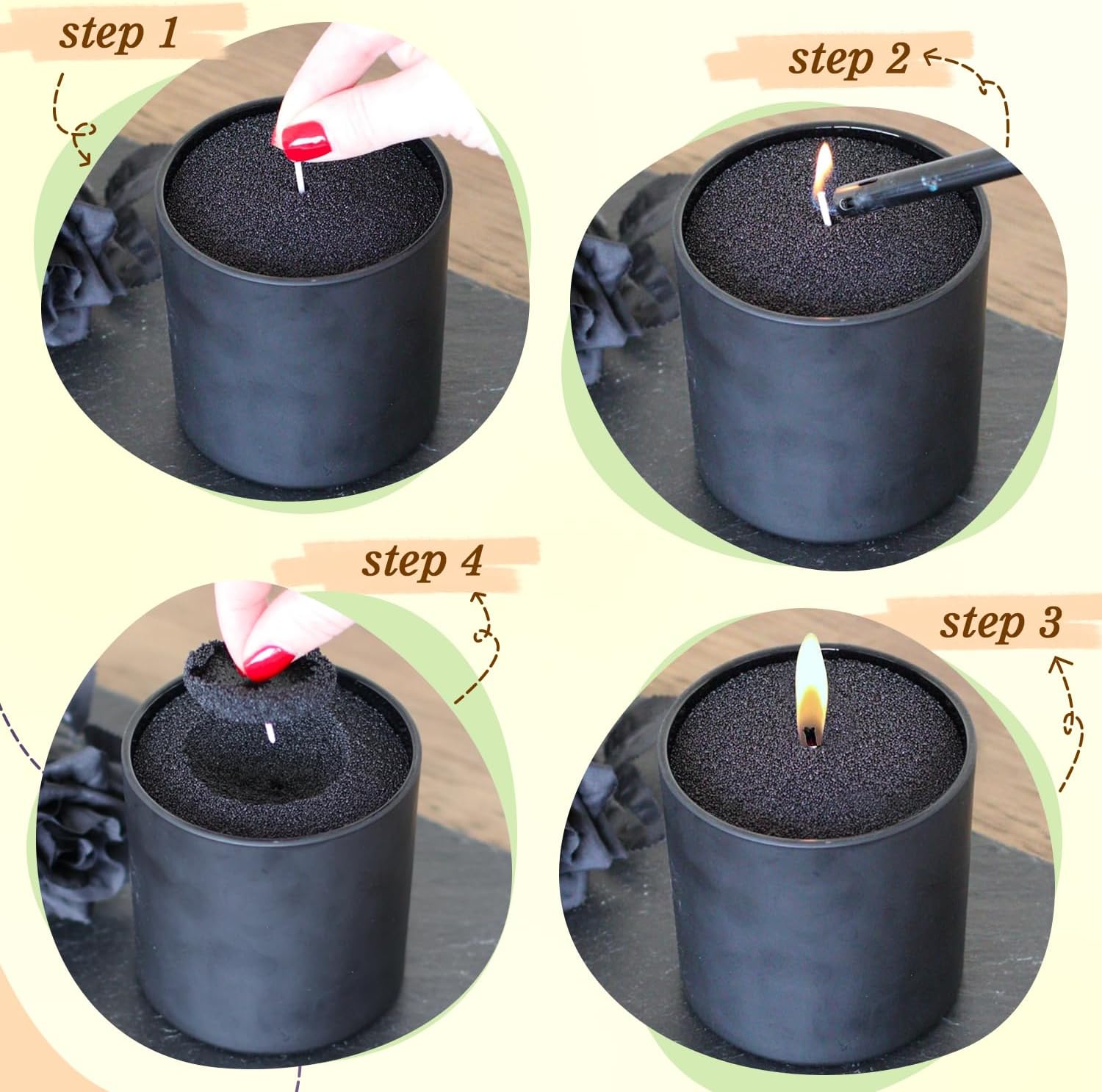 step 1

step 2

step 4

step 3