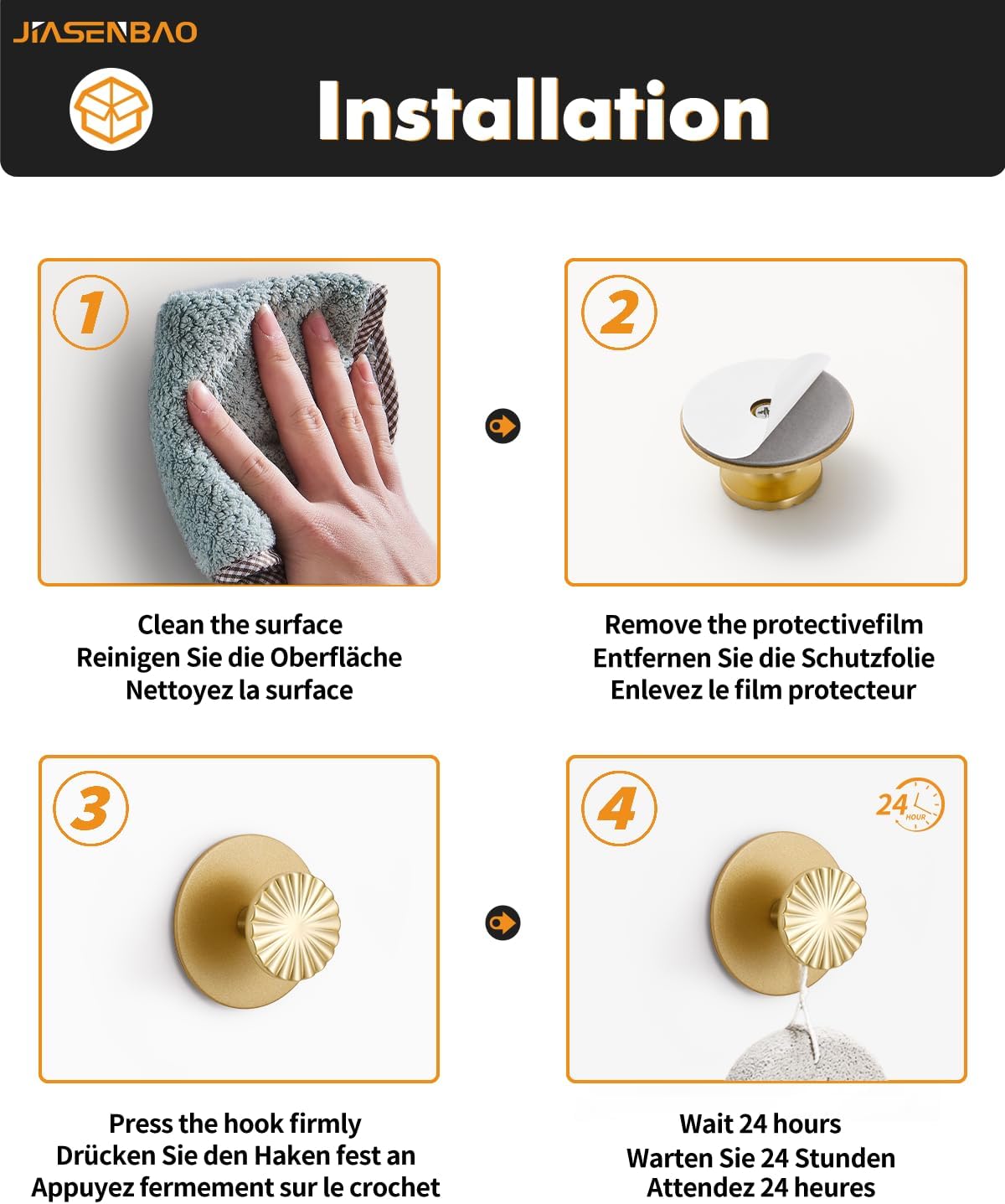 JIASENBAO

Installation

1

Clean the surface
Reinigen Sie die Oberfläche
Nettoyez la surface

2

Remove the protectivefilm
Entfernen Sie die Schutzfolie
Enlevez le film protecteur

3

Press the hook firmly
Drücken Sie den Haken fest an
Appuyez fermement sur le crochet

4

24 HOUR

Wait 24 hours
Warten Sie 24 Stunden
Attendez 24 heures