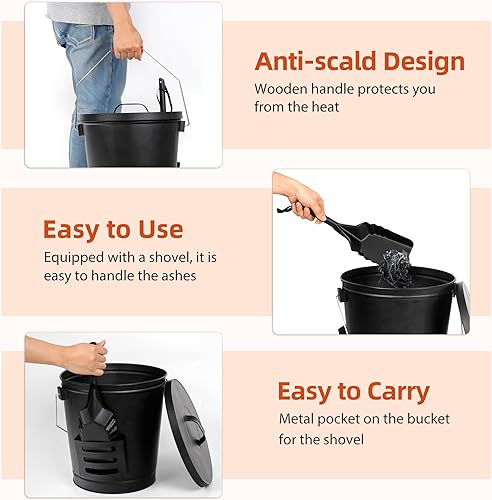 Anti-scald Design
Wooden handle protects you from the heat

Easy to Use
Equipped with a shovel, it is easy to handle the ashes

Easy to Carry
Metal pocket on the bucket for the shovel