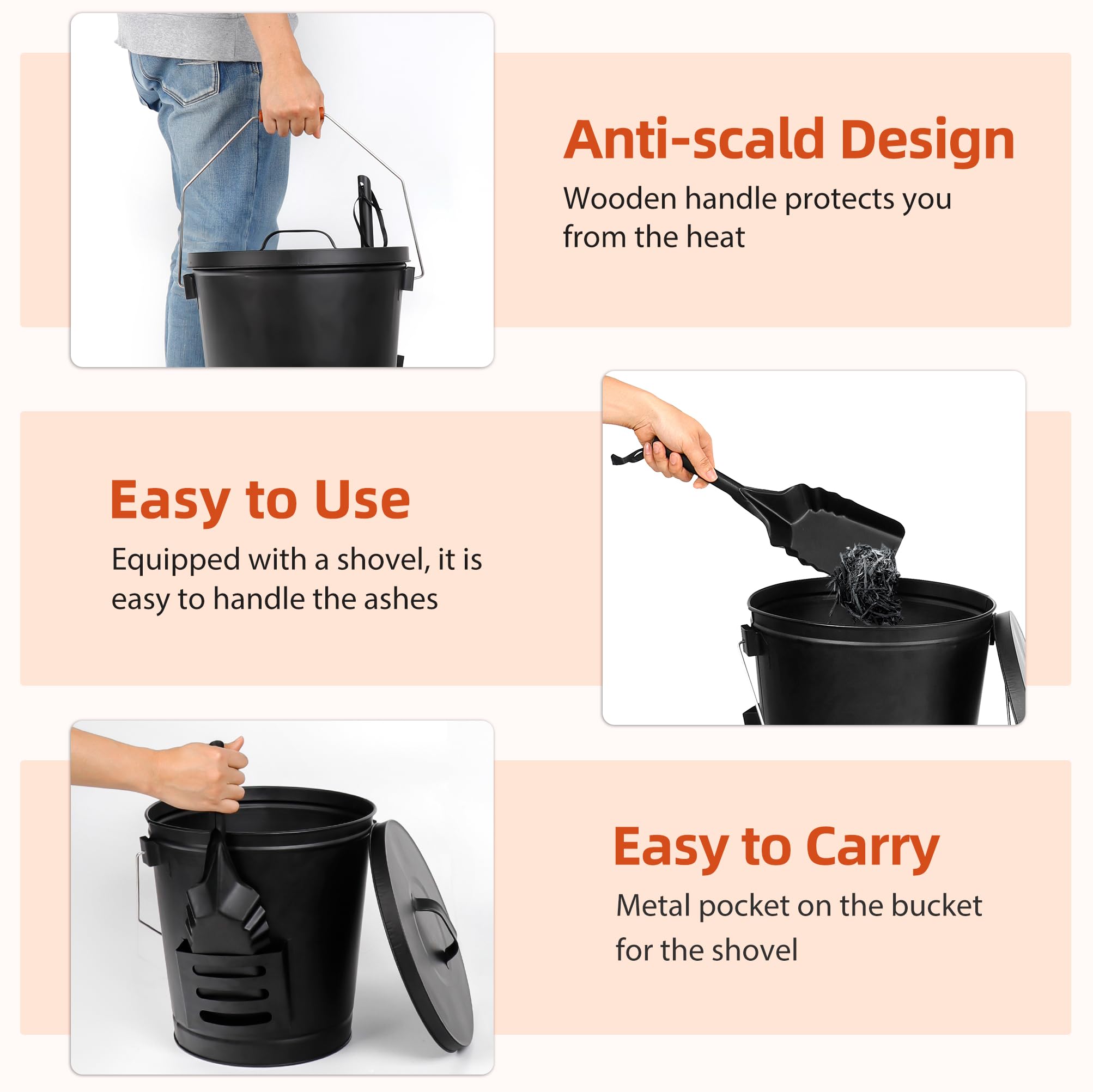 Anti-scald Design

Wooden handle protects you from the heat

Easy to Use

Equipped with a shovel, it is easy to handle the ashes

Easy to Carry

Metal pocket on the bucket for the shovel