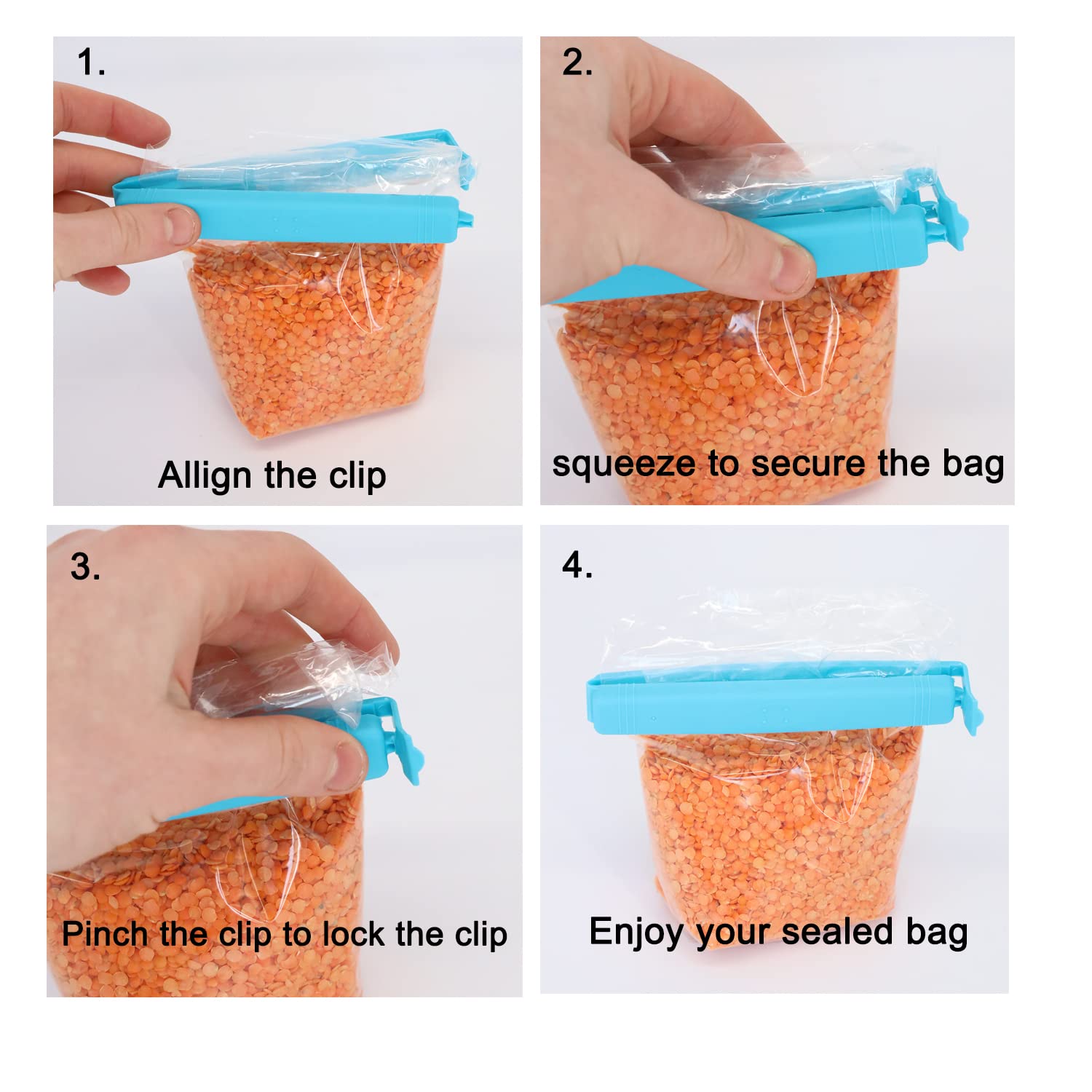 1.

Allign the clip

2.

squeeze to secure the bag

3.

Pinch the clip to lock the clip

4.

Enjoy your sealed bag