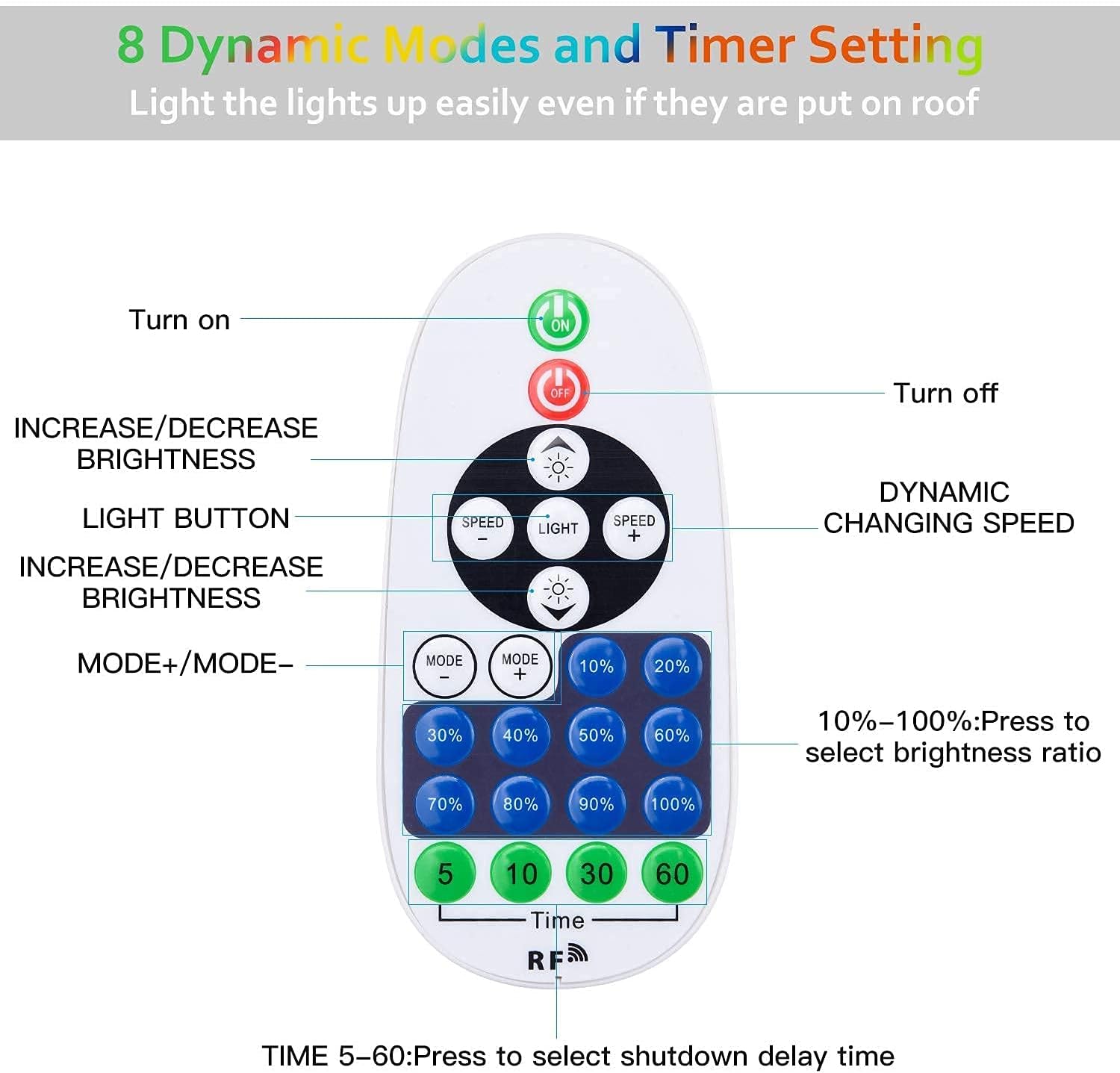 8 Dynamic Modes and Timer Setting
Light the lights up easily even if they are put on roof

Turn on
ON
OFF
Turn off
INCREASE/DECREASE BRIGHTNESS
LIGHT BUTTON
SPEED −
LIGHT
SPEED +
DYNAMIC CHANGING SPEED
INCREASE/DECREASE BRIGHTNESS
MODE+/MODE−
MODE −
MODE +
10%
20%
30%
40%
50%
60%
70%
80%
90%
100%
10%−100%:Press to select brightness ratio
5
10
30
60
Time
RF
TIME 5−60:Press to select shutdown delay time