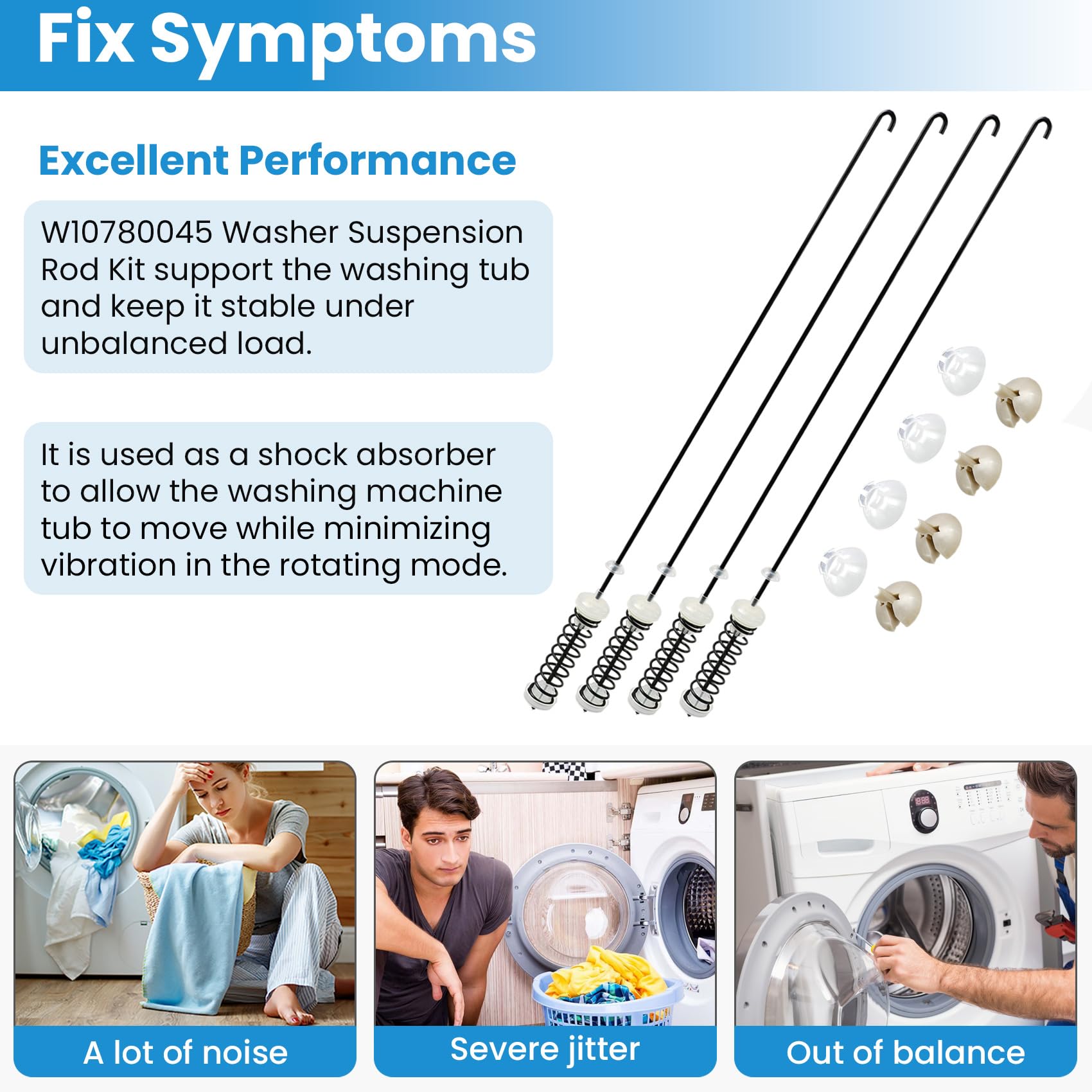 Fix Symptoms

Excellent Performance

W10780045 Washer Suspension Rod Kit support the washing tub and keep it stable under unbalanced load.

It is used as a shock absorber to allow the washing machine tub to move while minimizing vibration in the rotating mode.

A lot of noise

Severe jitter

Out of balance