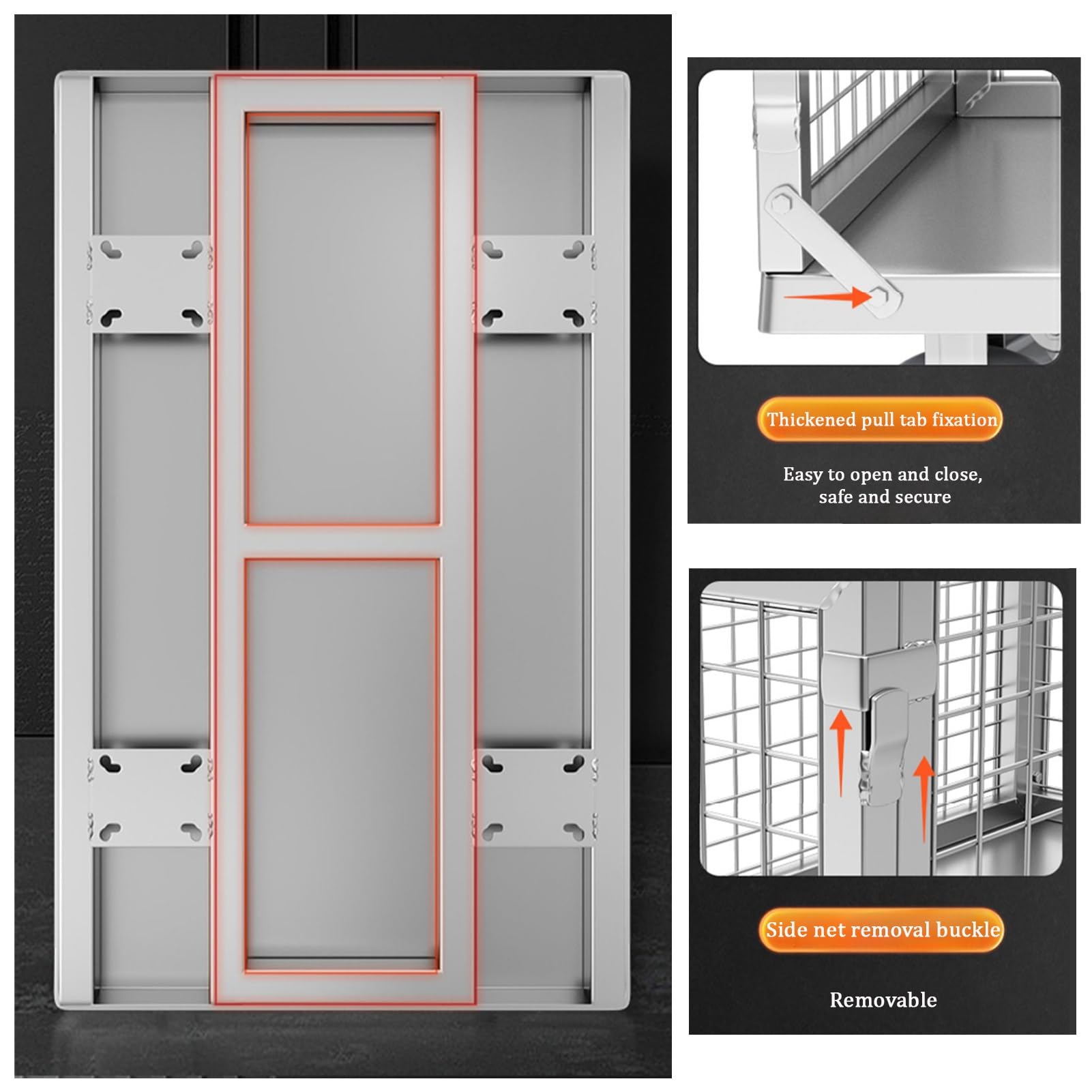 Thickened pull tab fixation

Easy to open and close, safe and secure

Side net removal buckle

Removable