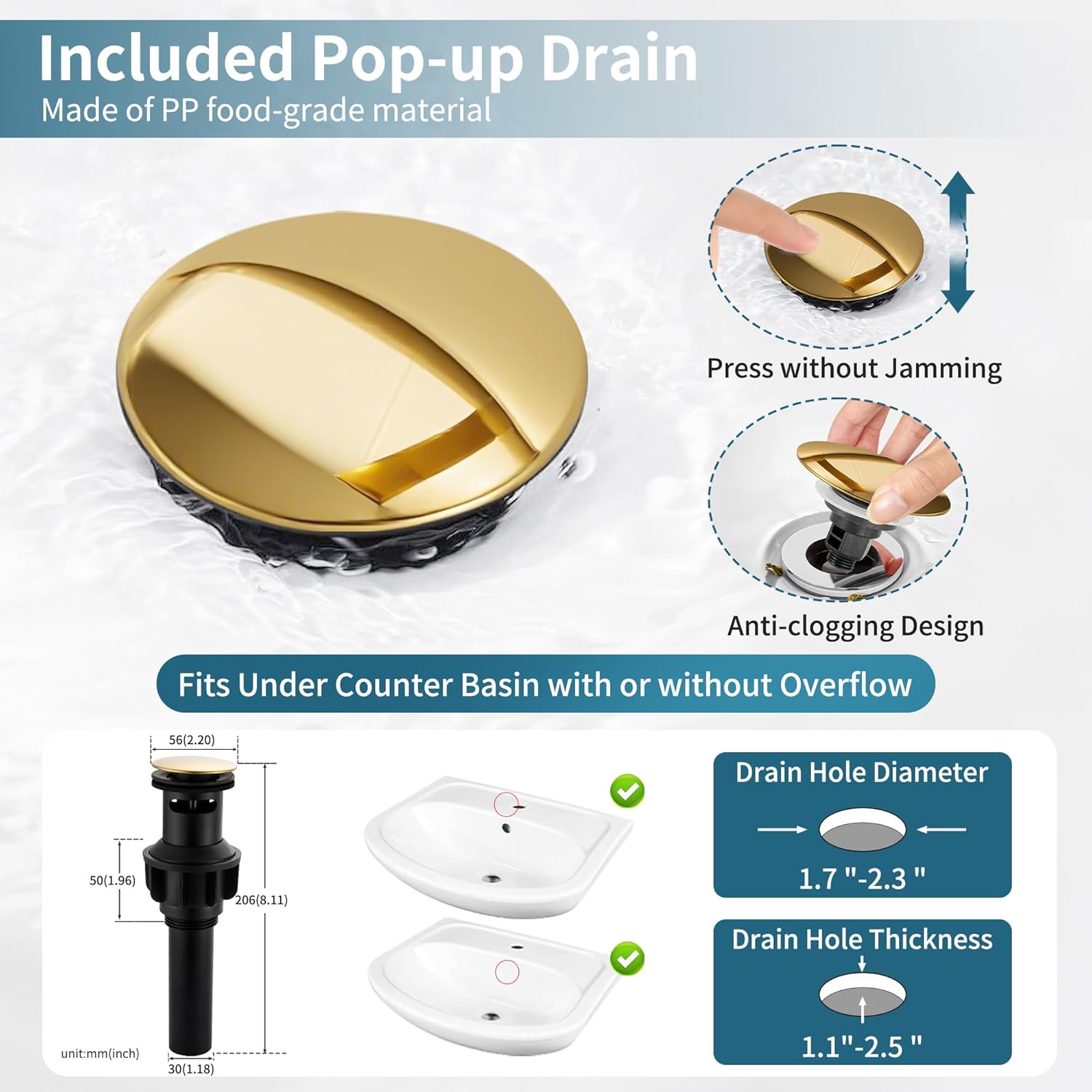 Included Pop-up Drain
Made of PP food-grade material

Press without Jamming

Anti-clogging Design

Fits Under Counter Basin with or without Overflow

56(2.20)
50(1.96)
206(8.11)
unit:mm(inch)
30(1.18)

Drain Hole Diameter
1.7 "-2.3 "

Drain Hole Thickness
1.1"-2.5 "