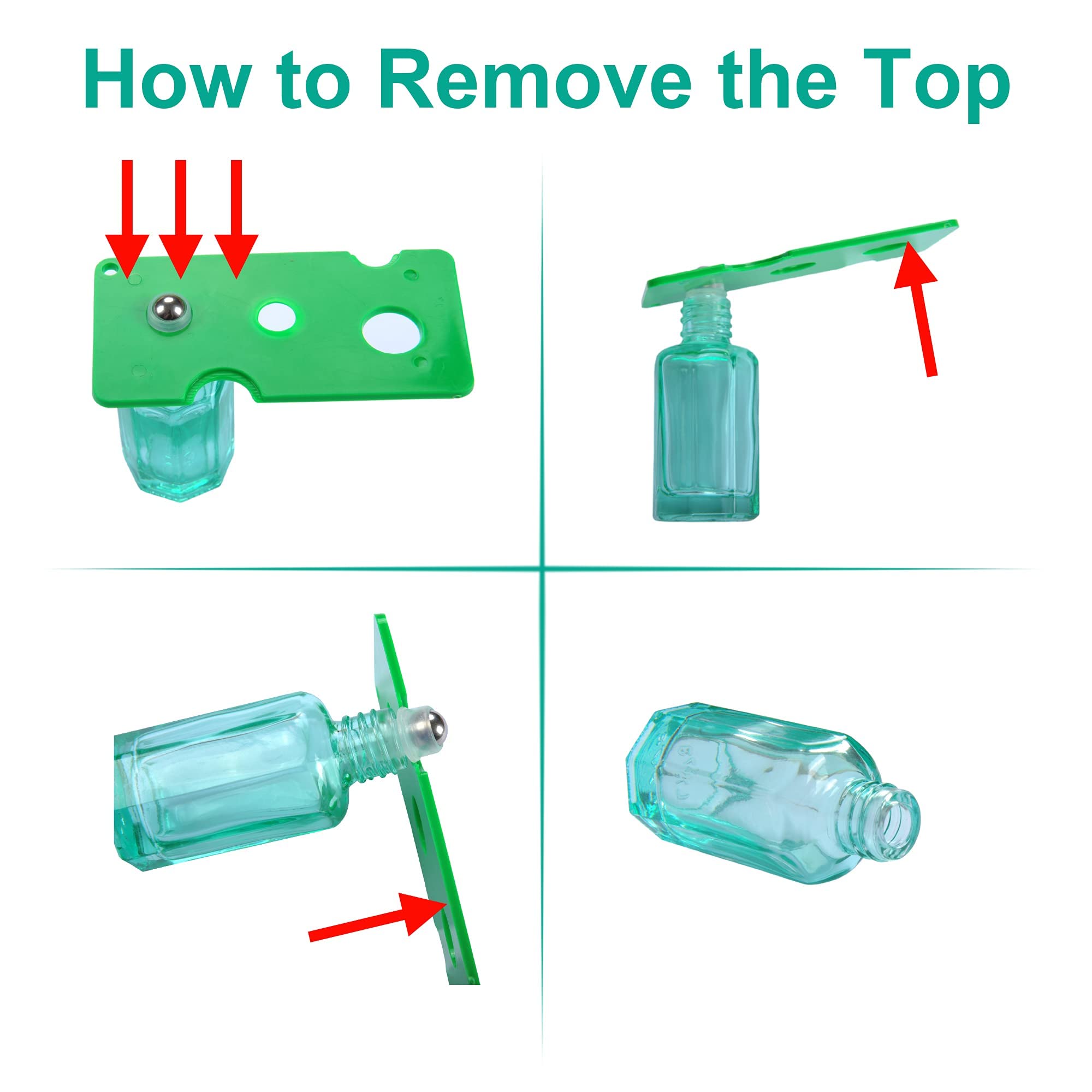 How to Remove the Top