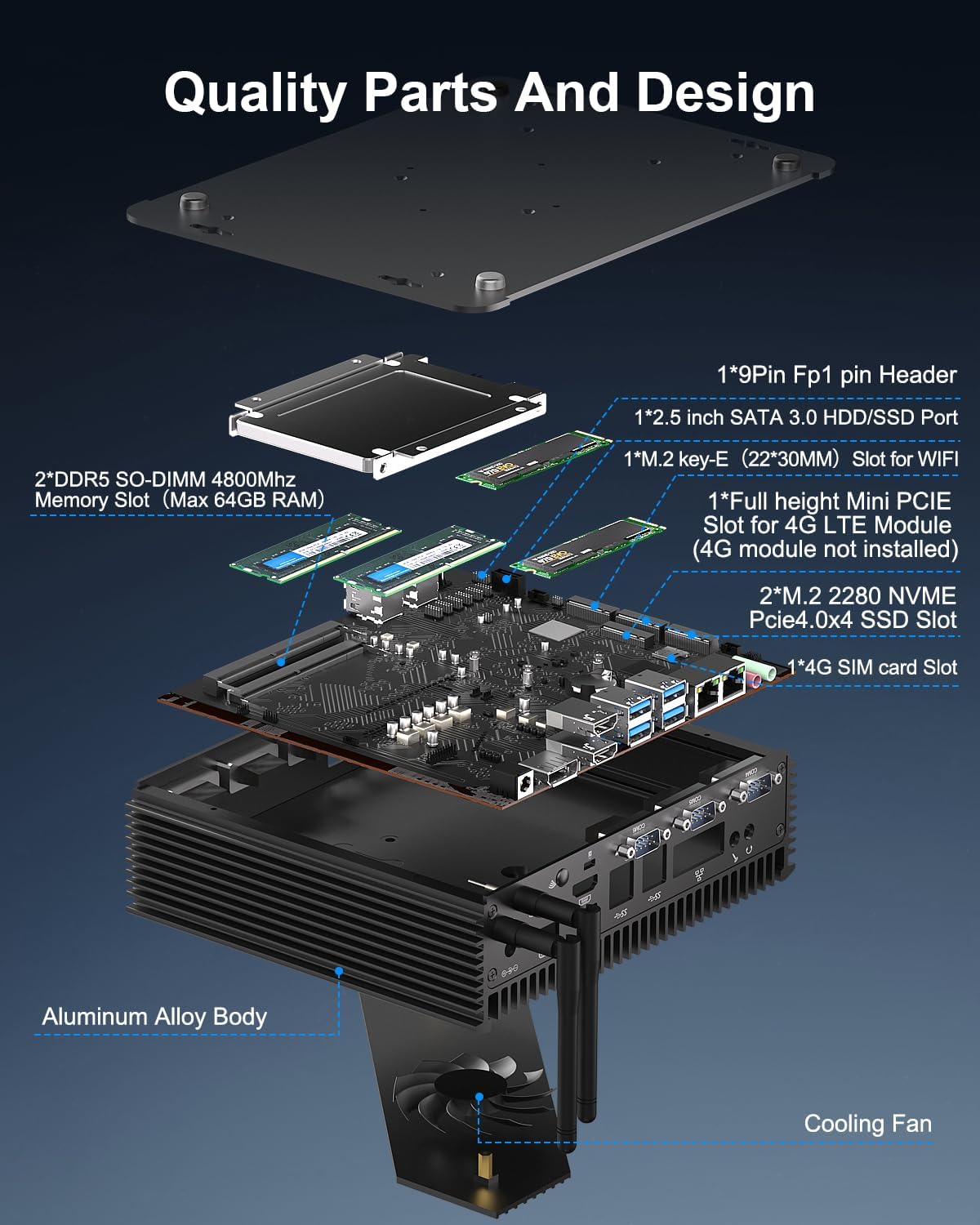 Quality Parts And Design

1*9Pin Fp1 pin Header

1*2.5 inch SATA 3.0 HDD/SSD Port

1*M.2 key-E（22*30MM）Slot for WIFI

2*DDR5 SO-DIMM 4800Mhz Memory Slot（Max 64GB RAM）

1*Full height Mini PCIE Slot for 4G LTE Module (4G module not installed)

2*M.2 2280 NVME Pcie4.0x4 SSD Slot

1*4G SIM card Slot

Aluminum Alloy Body

Cooling Fan