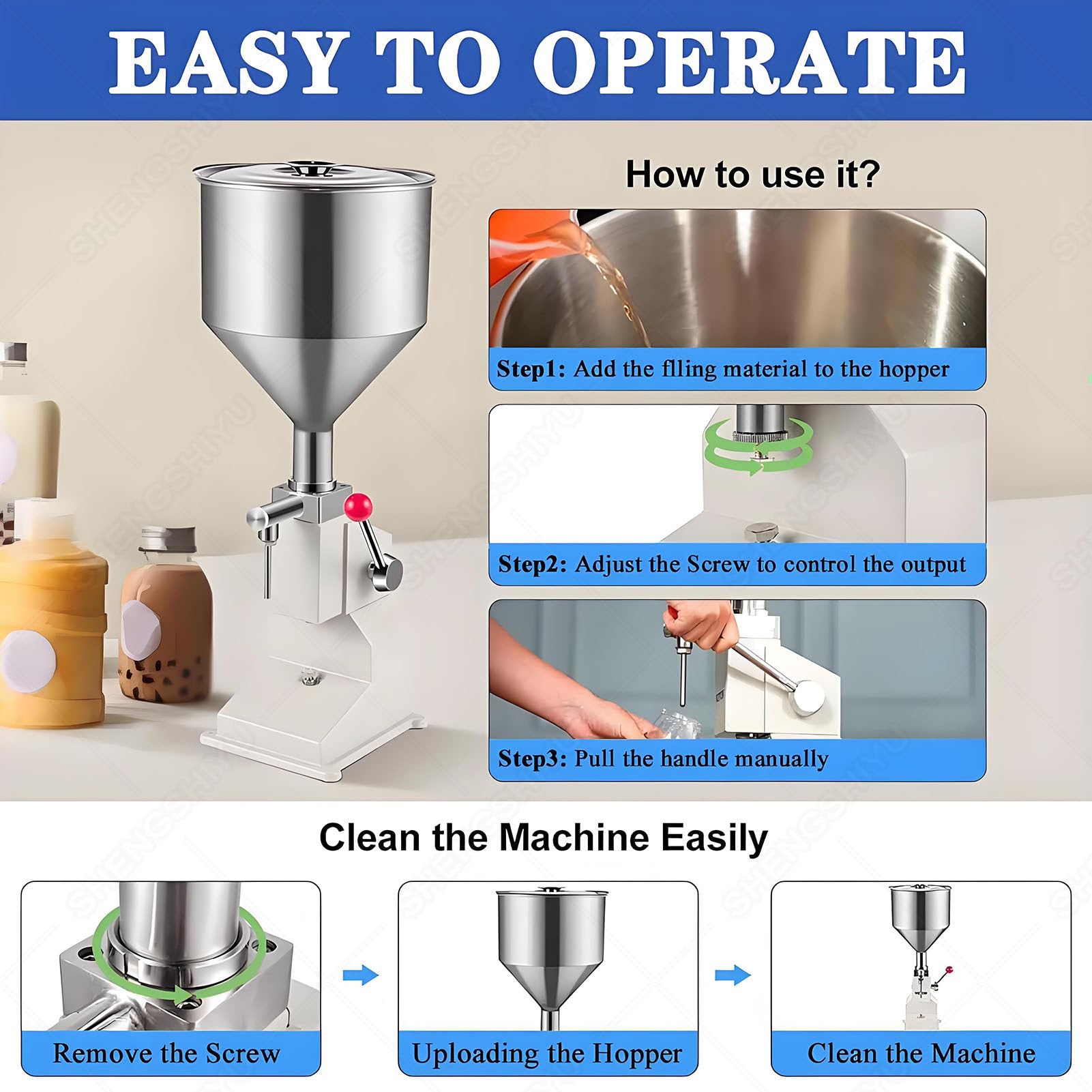 EASY TO OPERATE

How to use it?

Step1: Add the flling material to the hopper

Step2: Adjust the Screw to control the output

Step3: Pull the handle manually

Clean the Machine Easily

Remove the Screw

Uploading the Hopper

Clean the Machine

SHENGSHIYU