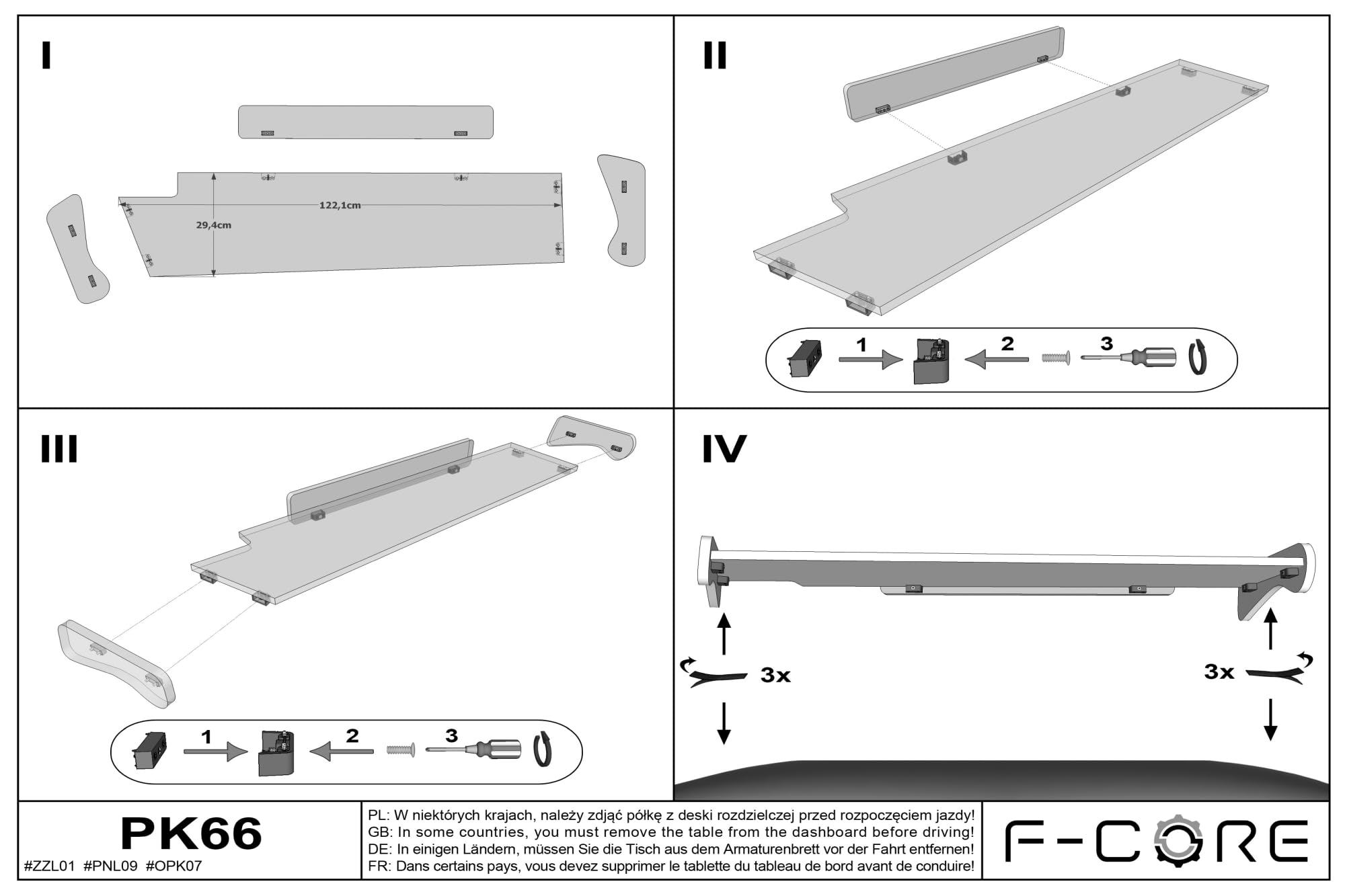 I

122,1cm

29,4cm

II

1

2

3

III

1

2

3

IV

3x

3x

PK66

#ZZL01 #PNL09 #OPK07

PL: W niektórych krajach, należy zdjąć półkę z deski rozdzielczej przed rozpoczęciem jazdy!
GB: In some countries, you must remove the table from the dashboard before driving!
DE: In einigen Ländern, müssen Sie die Tisch aus dem Armaturenbrett vor der Fahrt entfernen!
FR: Dans certains pays, vous devez supprimer le tablette du tableau de bord avant de conduire!

F-CORE